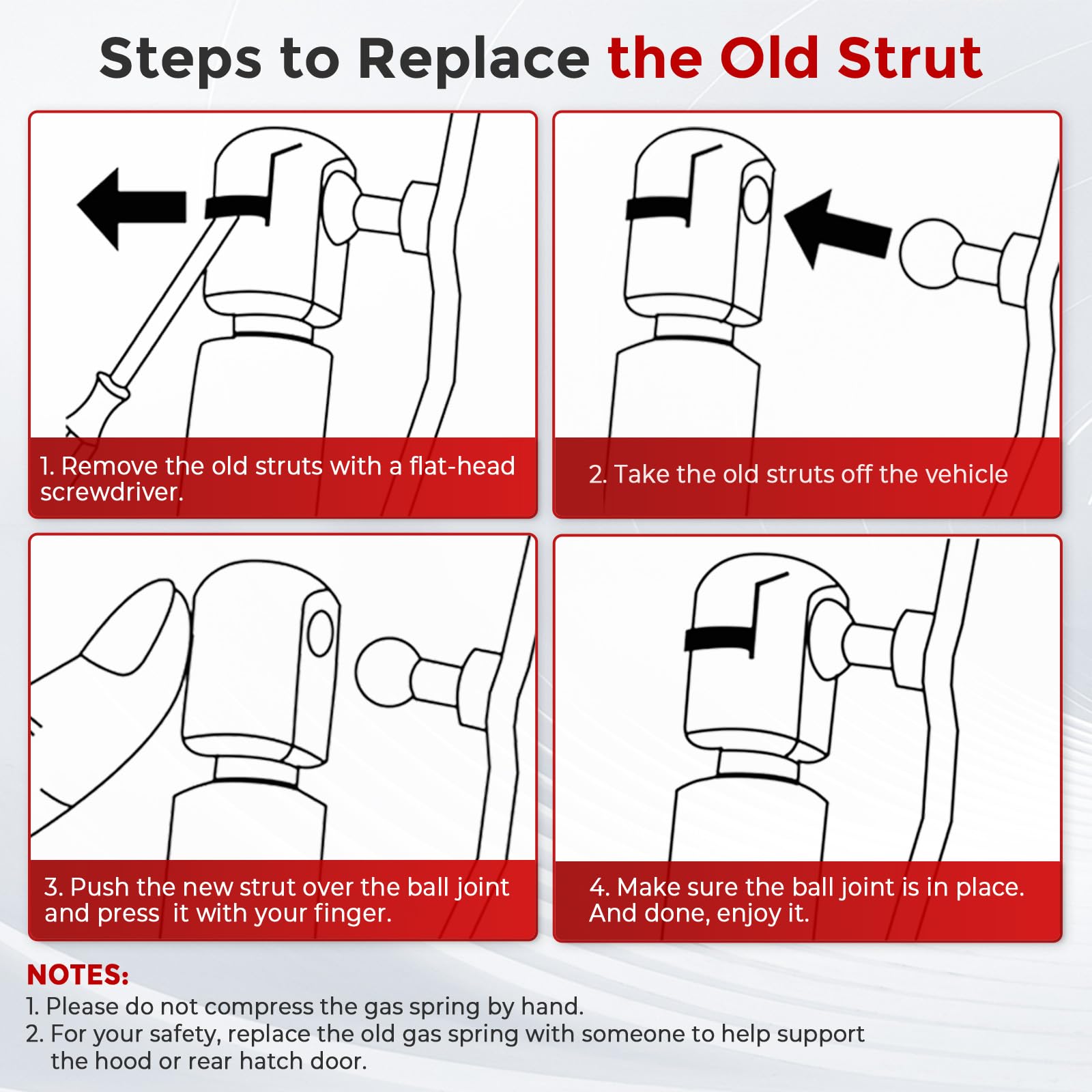 Steps to Replace the Old Strut

1. Remove the old struts with a flat-head screwdriver.

2. Take the old struts off the vehicle

3. Push the new strut over the ball joint and press  it with your finger.

4. Make sure the ball joint is in place. And done, enjoy it.

NOTES:
1. Please do not compress the gas spring by hand.
2. For your safety, replace the old gas spring with someone to help support the hood or rear hatch door.