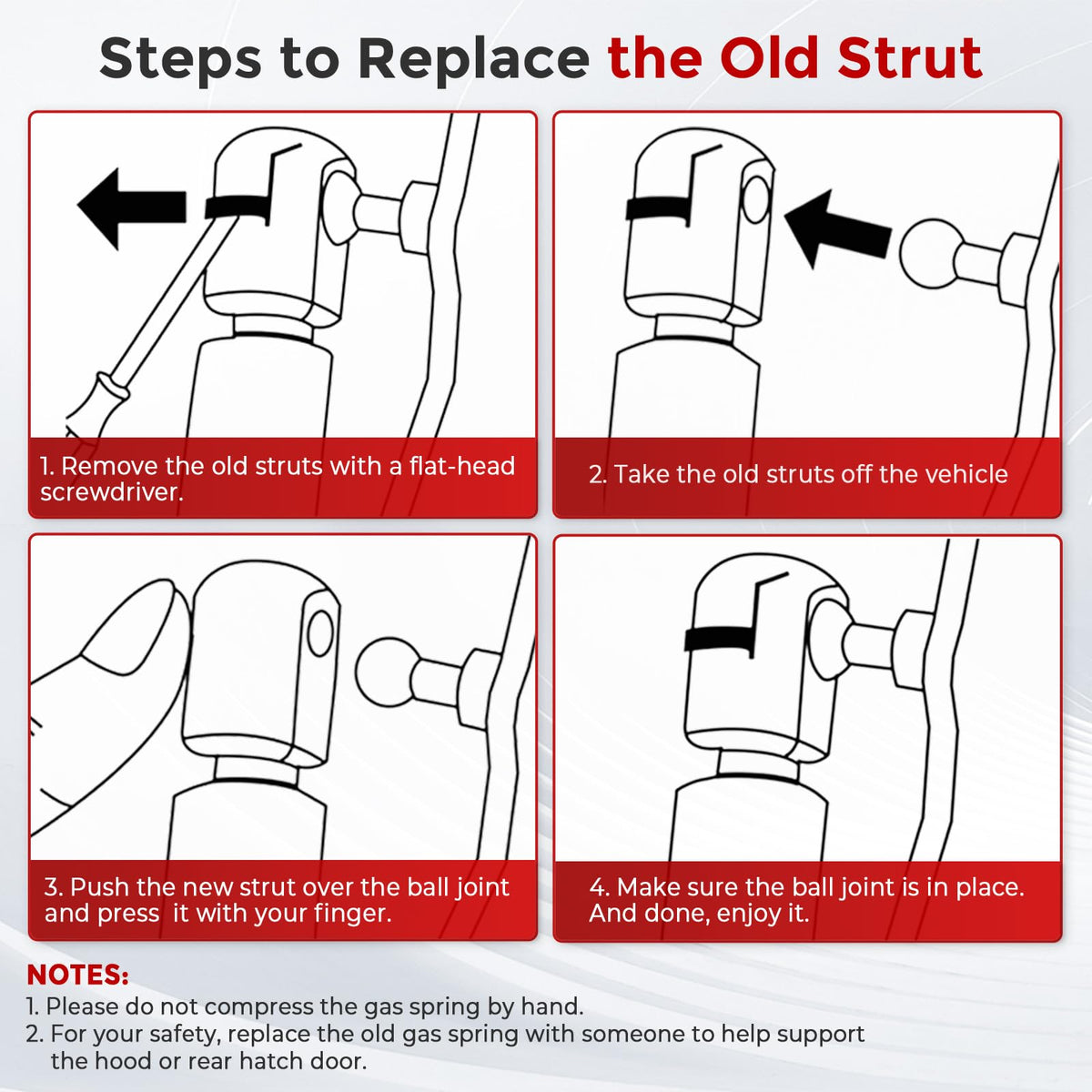 Steps to Replace the Old Strut

1. Remove the old struts with a flat-head screwdriver.

2. Take the old struts off the vehicle

3. Push the new strut over the ball joint and press  it with your finger.

4. Make sure the ball joint is in place. And done, enjoy it.

NOTES:
1. Please do not compress the gas spring by hand.
2. For your safety, replace the old gas spring with someone to help support the hood or rear hatch door.