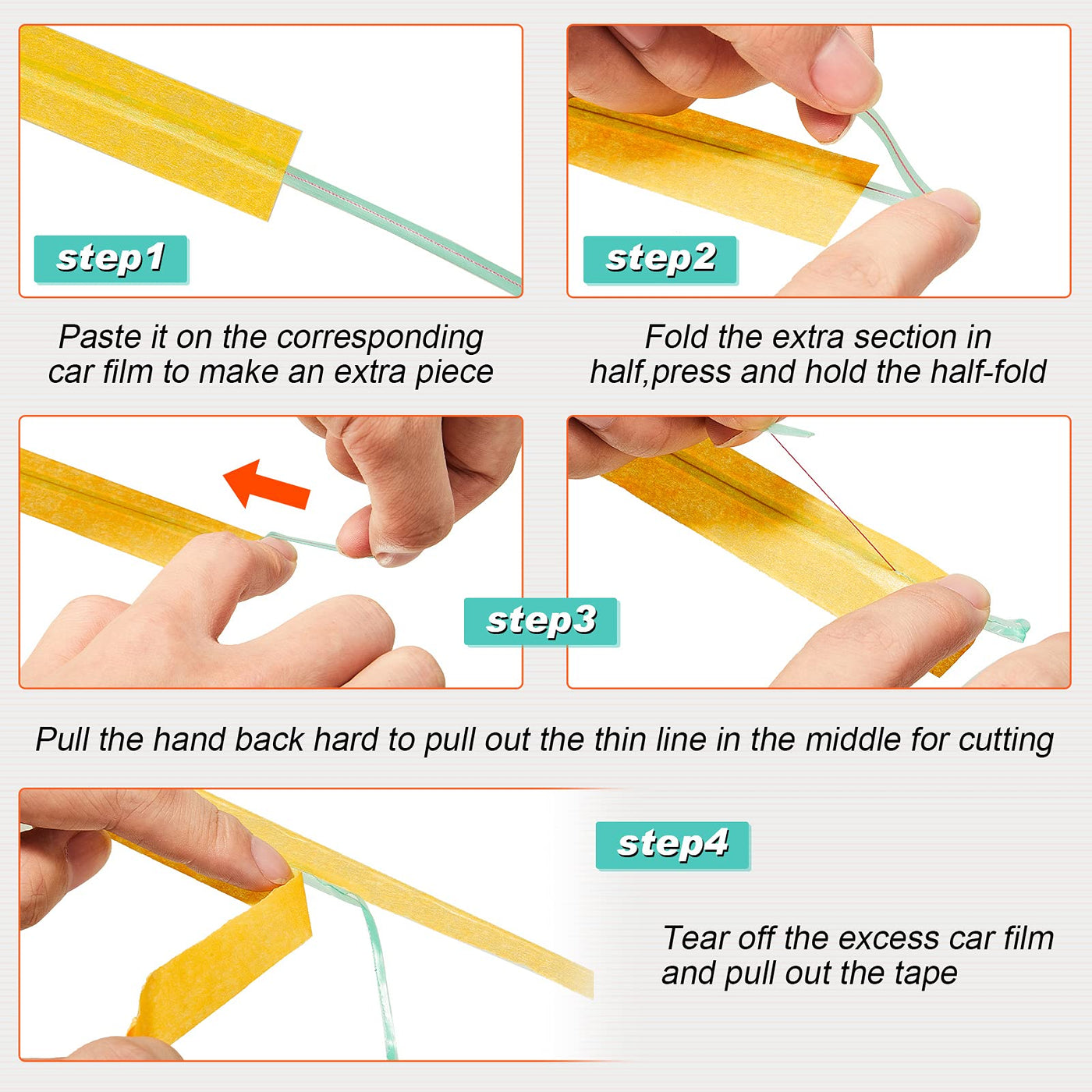 step1

Paste it on the corresponding car film to make an extra piece

step2

Fold the extra section in half,press and hold the half-fold

step3

Pull the hand back hard to pull out the thin line in the middle for cutting

step4

Tear off the excess car film and pull out the tape