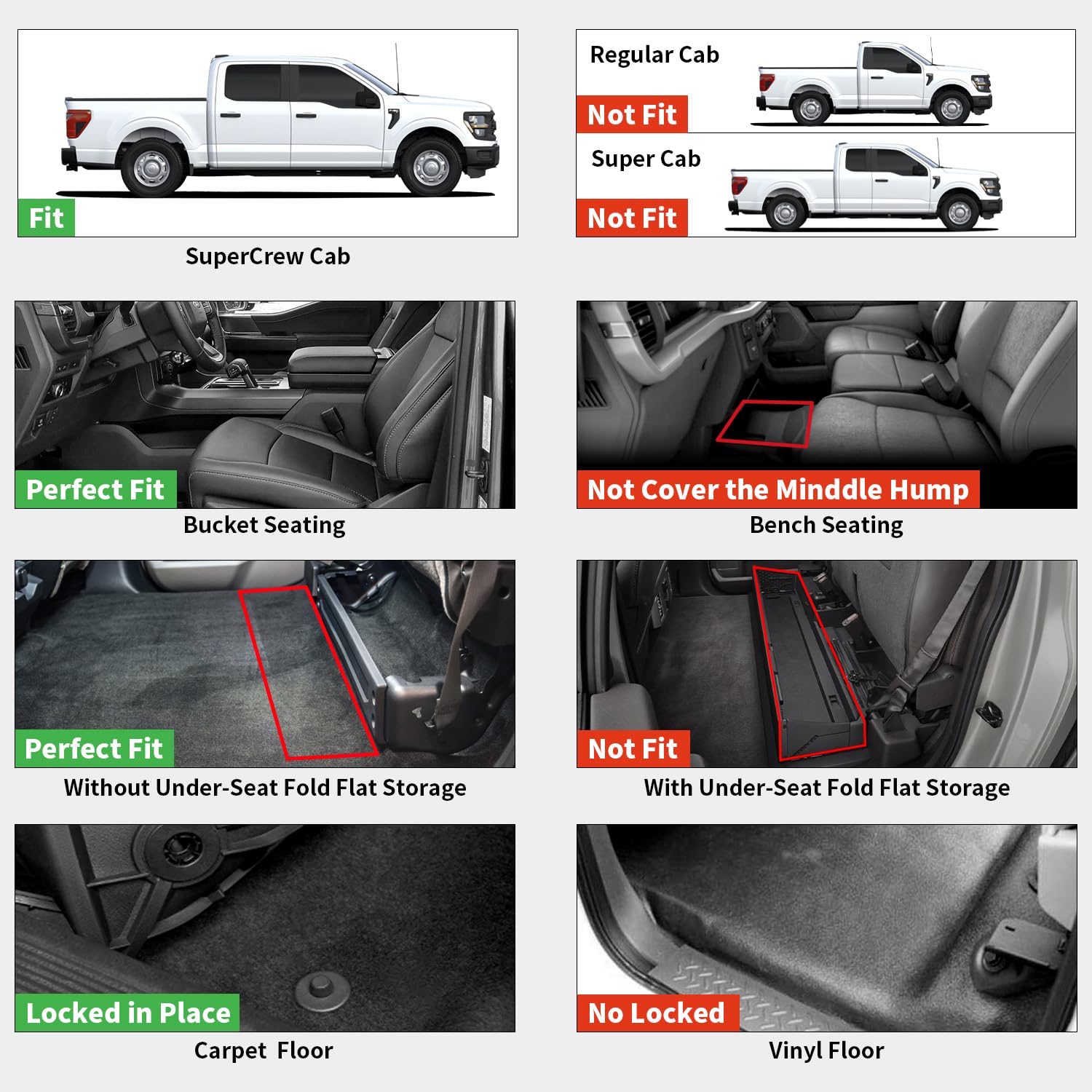 Fit

SuperCrew Cab

Regular Cab

Not Fit

Super Cab

Not Fit

Perfect Fit

Bucket Seating

Not Cover the Minddle Hump

Bench Seating

Perfect Fit

Without Under-Seat Fold Flat Storage

Not Fit

With Under-Seat Fold Flat Storage

Locked in Place

Carpet Floor

No Locked

Vinyl Floor