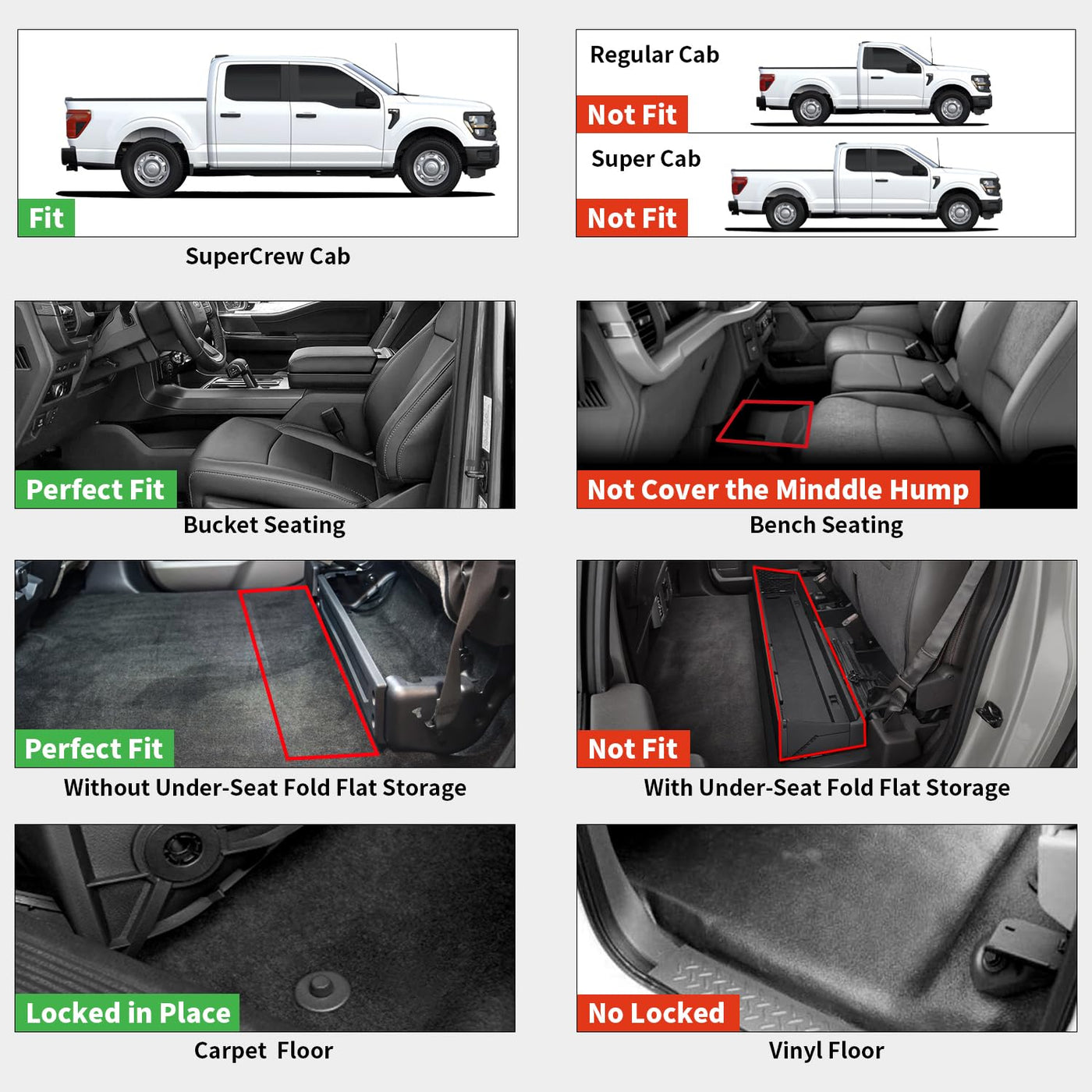 Fit
SuperCrew Cab

Regular Cab
Not Fit
Super Cab
Not Fit

Perfect Fit
Bucket Seating

Not Cover the Minddle Hump
Bench Seating

Perfect Fit
Without Under-Seat Fold Flat Storage

Not Fit
With Under-Seat Fold Flat Storage

Locked in Place
Carpet Floor

No Locked
Vinyl Floor