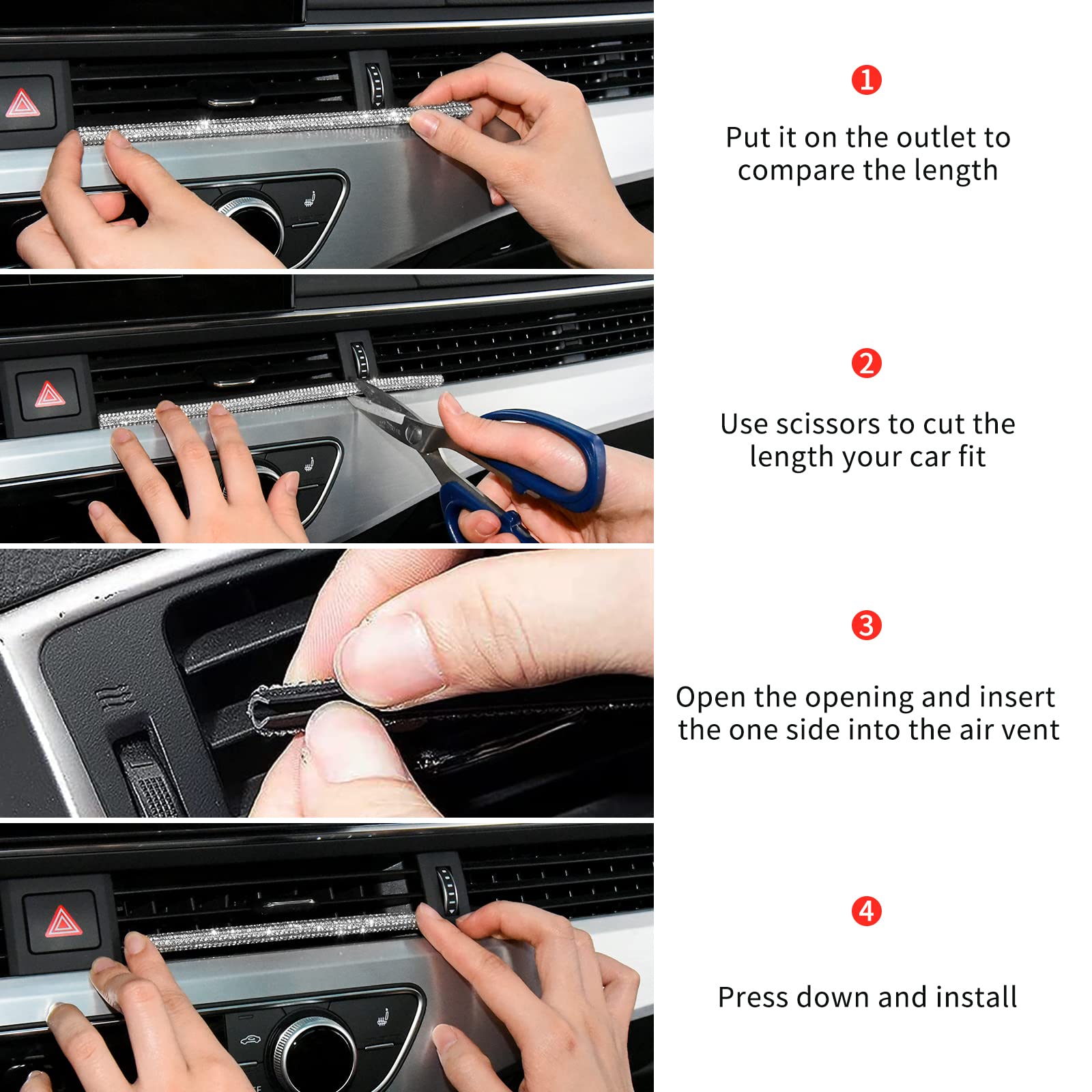 1

Put it on the outlet to compare the length

2

Use scissors to cut the length your car fit

3

Open the opening and insert the one side into the air vent

4

Press down and install