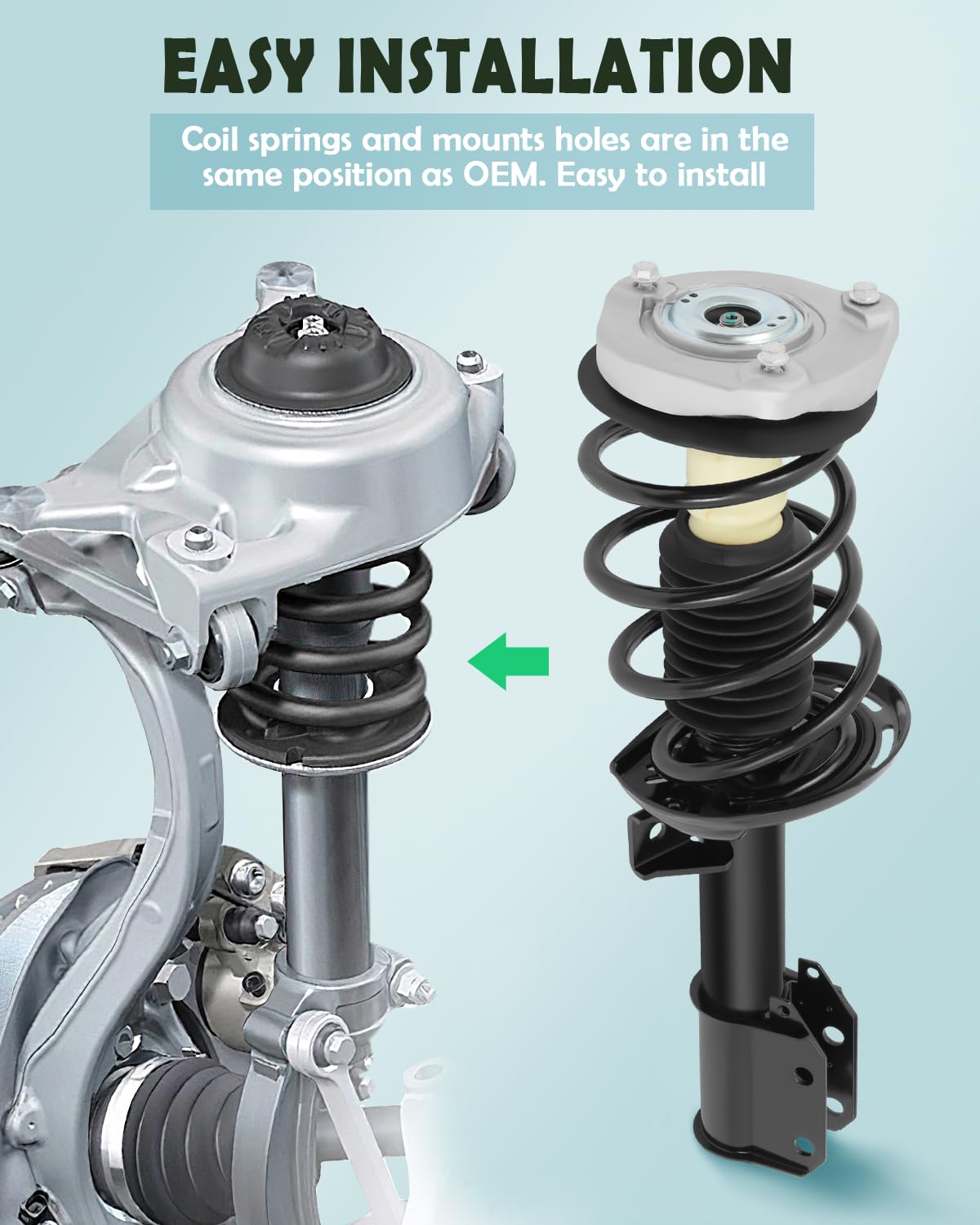 EASY INSTALLATION

Coil springs and mounts holes are in the same position as OEM. Easy to install