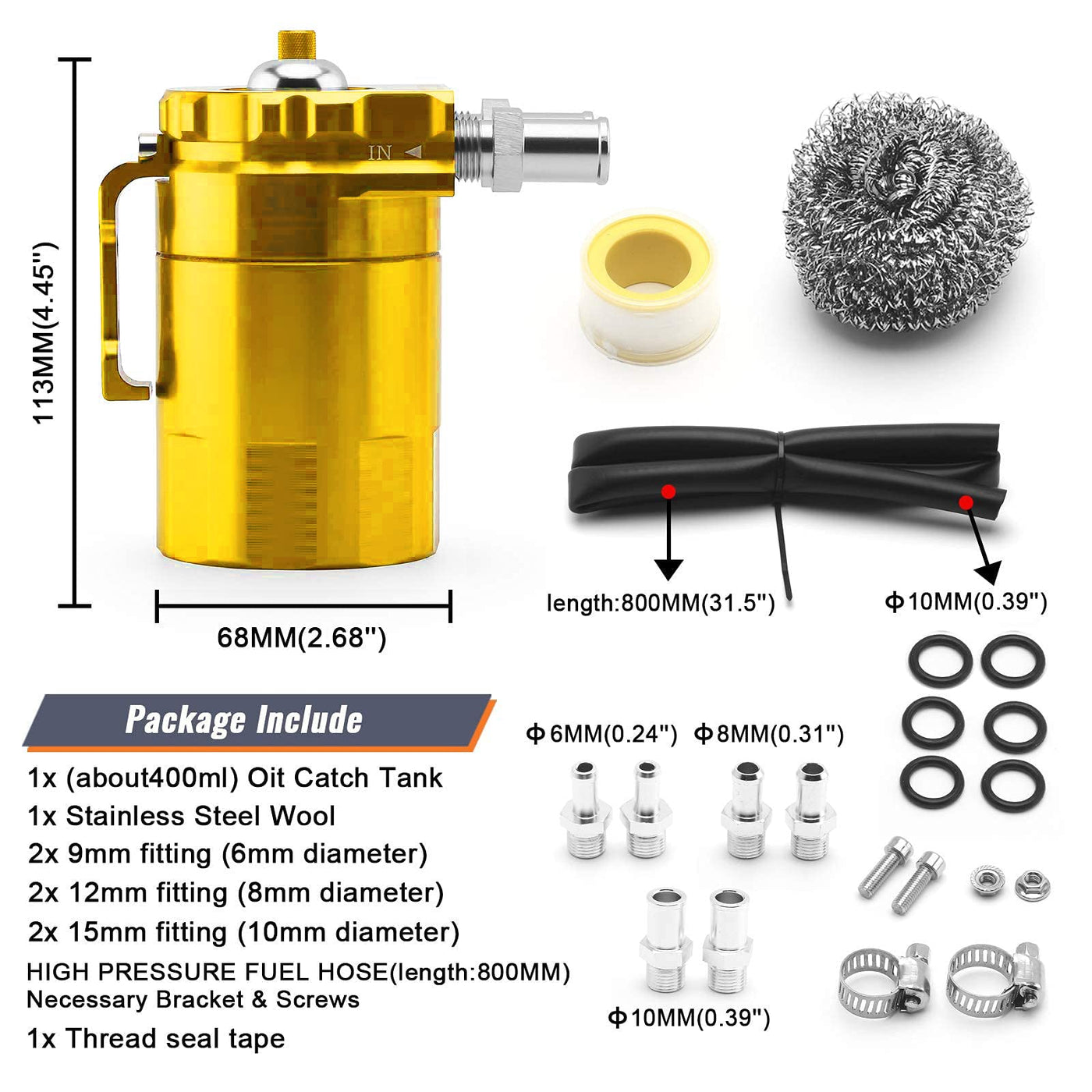 113MM(4.45")

IN

68MM(2.68")

length:800MM(31.5")

Φ10MM(0.39")

Package Include

1x (about400ml) Oit Catch Tank
1x Stainless Steel Wool
2x 9mm fitting (6mm diameter)
2x 12mm fitting (8mm diameter)
2x 15mm fitting (10mm diameter)
HIGH PRESSURE FUEL HOSE(length:800MM)
Necessary Bracket & Screws
1x Thread seal tape

Φ6MM(0.24")

Φ8MM(0.31")

Φ10MM(0.39")