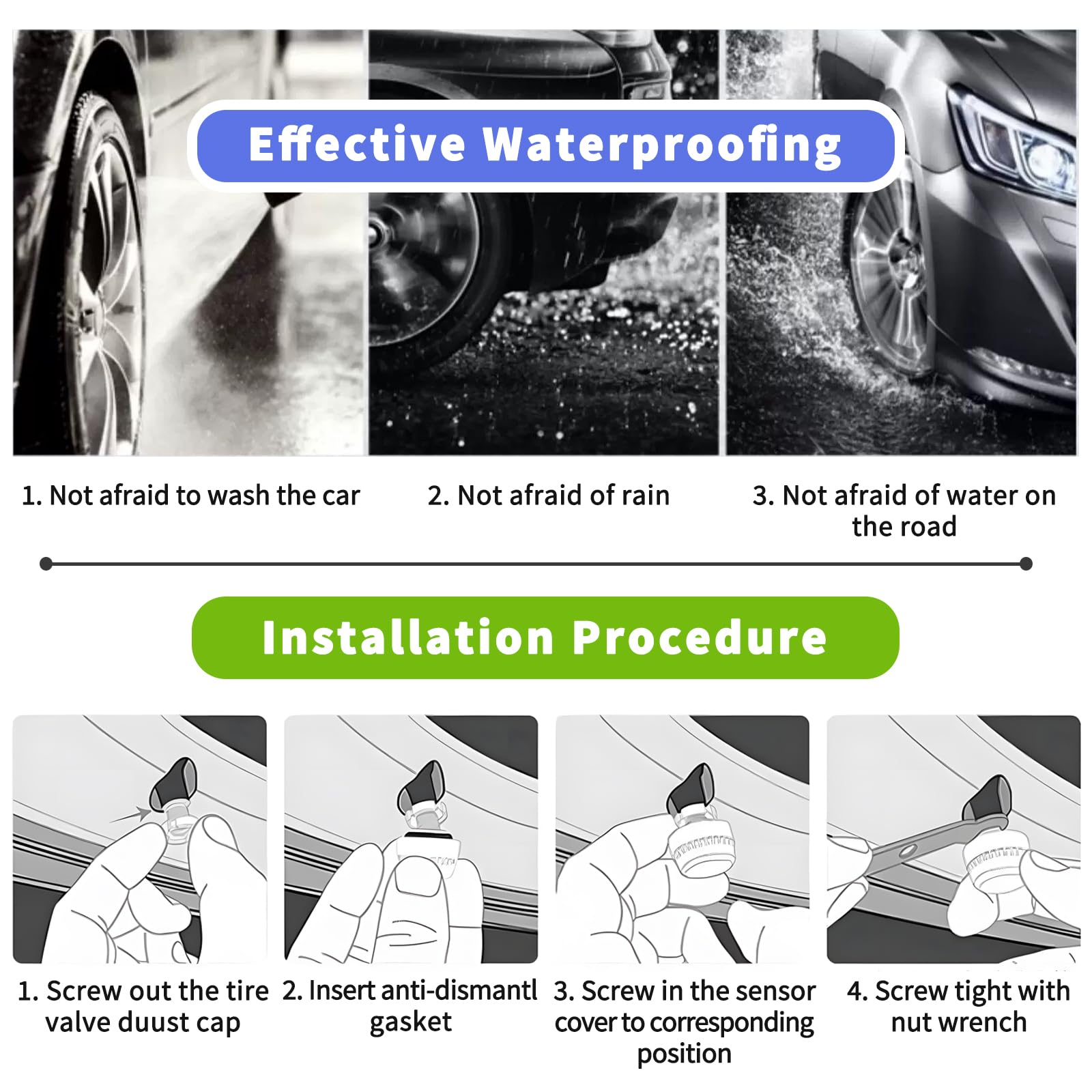 Effective Waterproofing

1. Not afraid to wash the car

2. Not afraid of rain

3. Not afraid of water on the road

Installation Procedure

1. Screw out the tire valve duust cap

2. Insert anti-dismantl gasket

3. Screw in the sensor cover to corresponding position

4. Screw tight with nut wrench