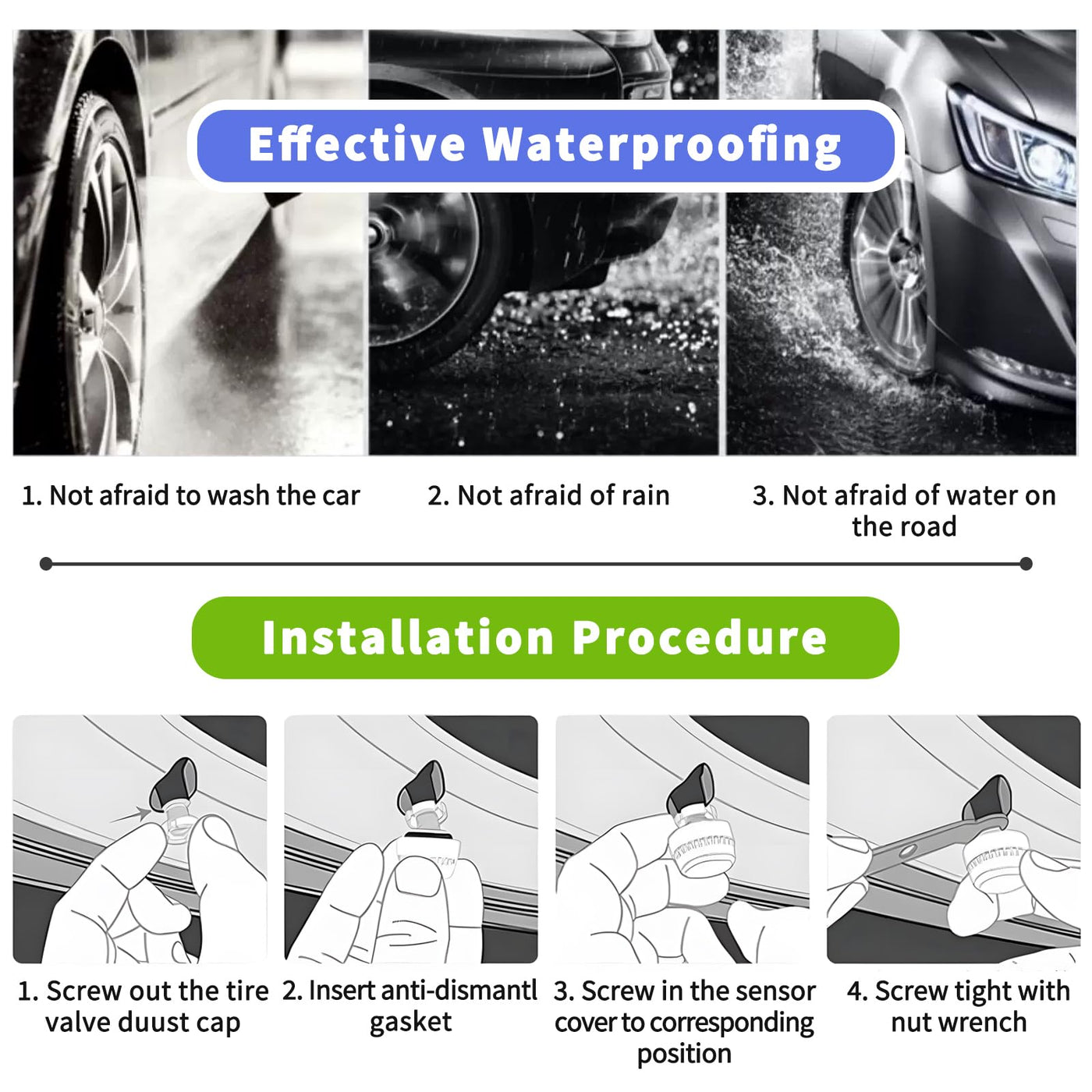 Effective Waterproofing

1. Not afraid to wash the car

2. Not afraid of rain

3. Not afraid of water on the road

Installation Procedure

1. Screw out the tire valve duust cap

2. Insert anti-dismantl gasket

3. Screw in the sensor cover to corresponding position

4. Screw tight with nut wrench