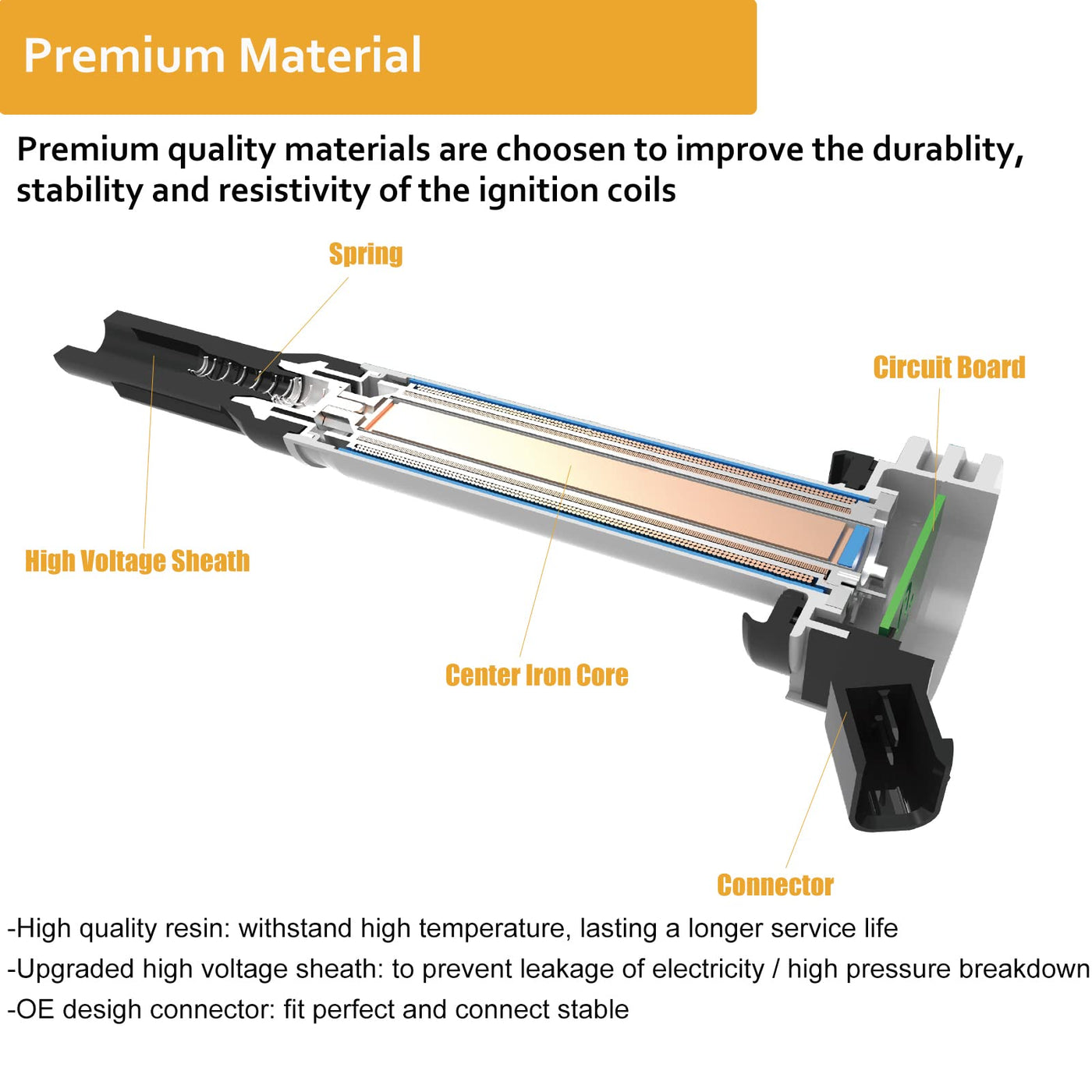 Premium Material

Premium quality materials are choosen to improve the durablity, stability and resistivity of the ignition coils

Spring

Circuit Board

High Voltage Sheath

Center Iron Core

Connector

-High quality resin: withstand high temperature, lasting a longer service life

-Upgraded high voltage sheath: to prevent leakage of electricity / high pressure breakdown

-OE desigh connector: fit perfect and connect stable