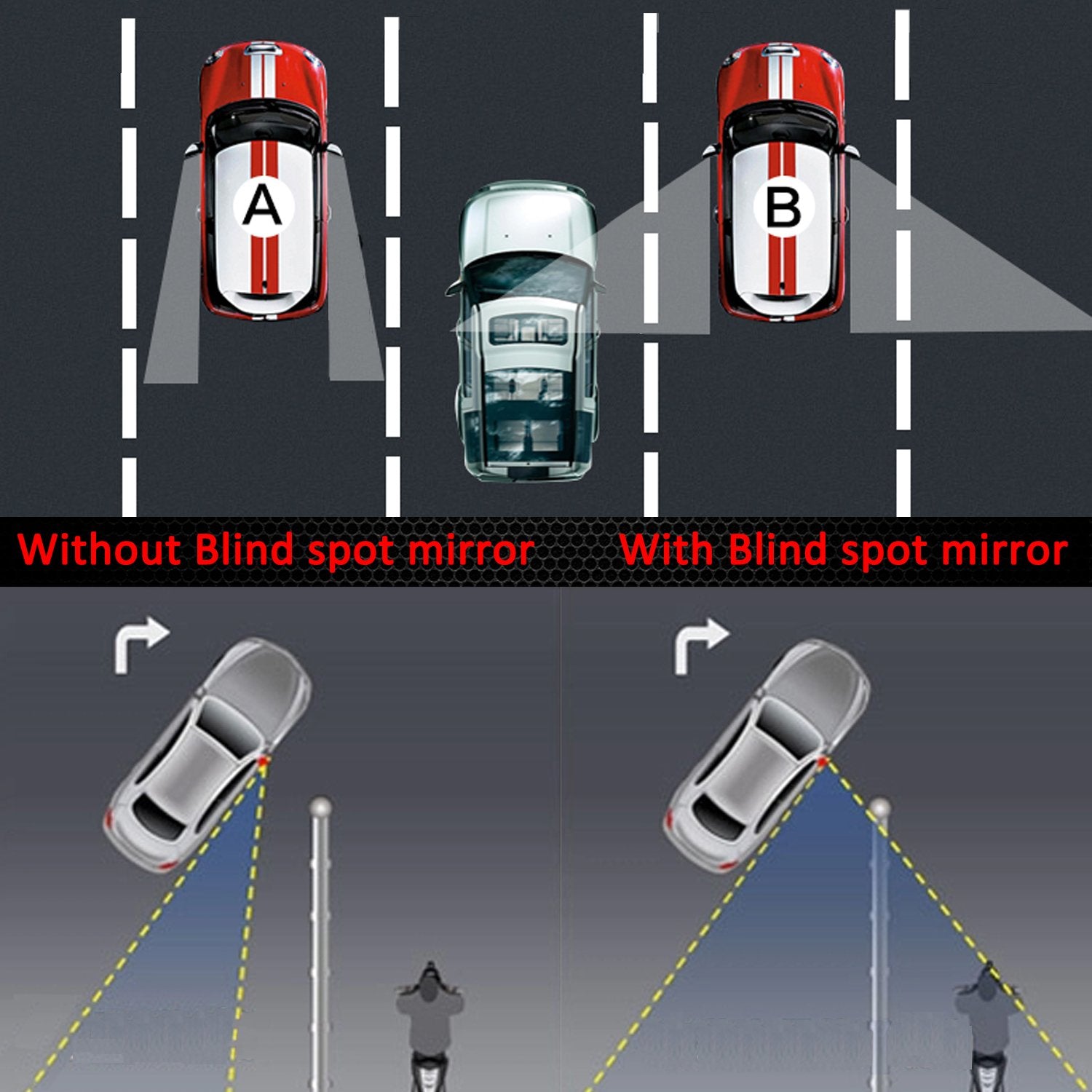 A

B

Without Blind spot mirror

With Blind spot mirror