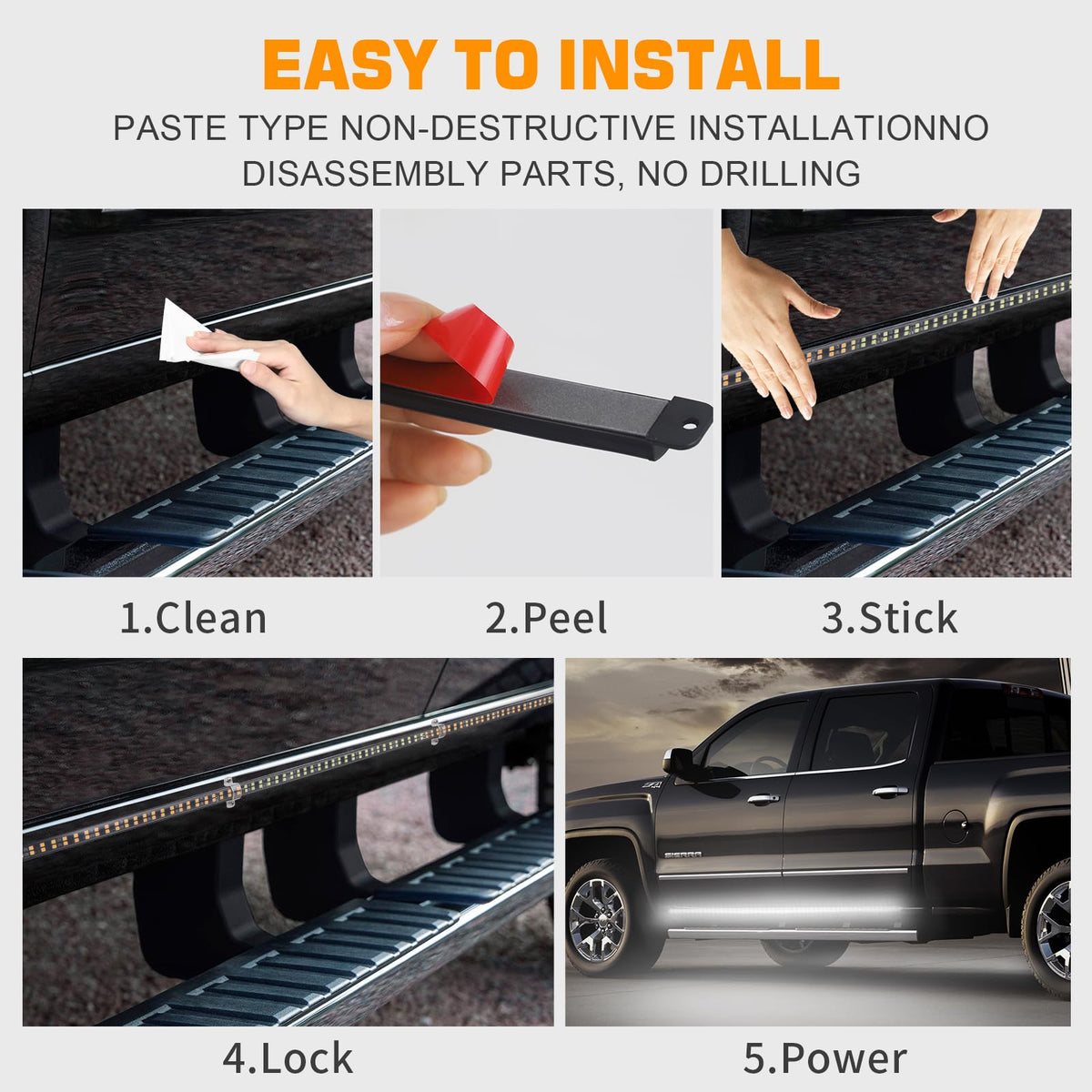 EASY TO INSTALL

PASTE TYPE NON-DESTRUCTIVE INSTALLATIONNO DISASSEMBLY PARTS, NO DRILLING

1.Clean

2.Peel

3.Stick

4.Lock

SIERRA

5.Power