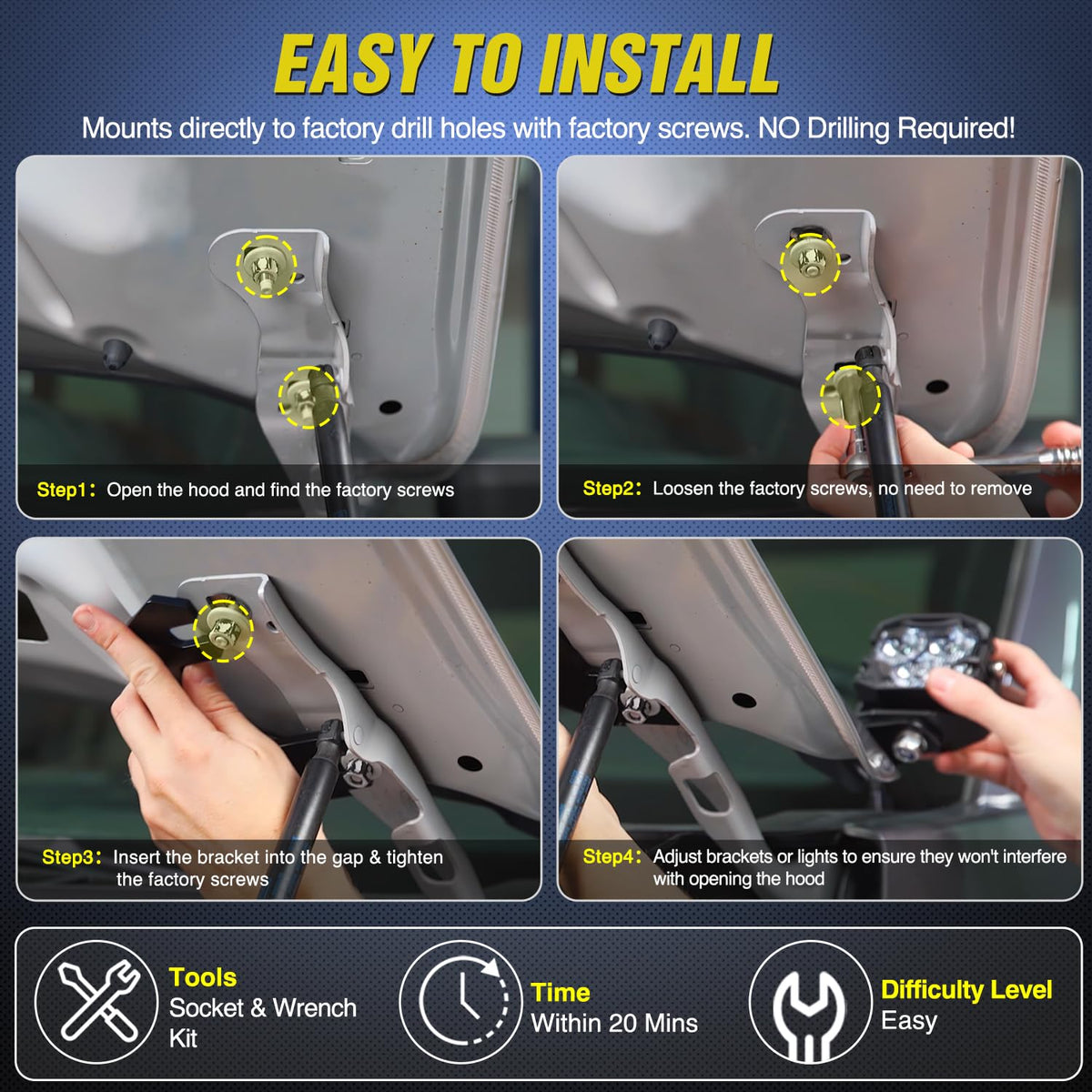 EASY TO INSTALL

Mounts directly to factory drill holes with factory screws. NO Drilling Required!

Step1: Open the hood and find the factory screws

Step2: Loosen the factory screws, no need to remove

Step3: Insert the bracket into the gap & tighten the factory screws

Step4: Adjust brackets or lights to ensure they won't interfere with opening the hood

Tools
Socket & Wrench Kit

Time
Within 20 Mins

Difficulty Level
Easy