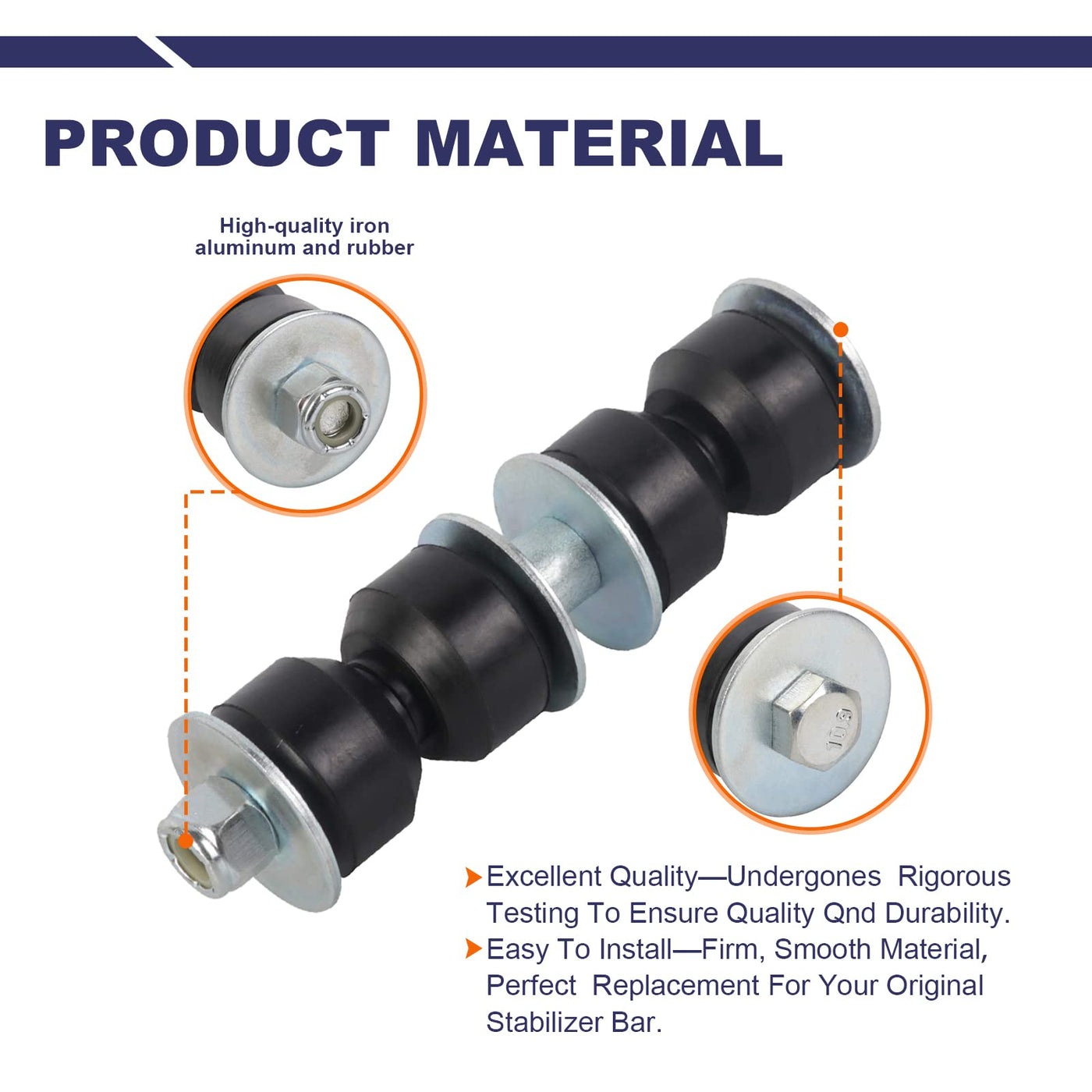 PRODUCT MATERIAL

High-quality iron aluminum and rubber

10.9

Excellent Quality—Undergones Rigorous Testing To Ensure Quality Qnd Durability.

Easy To Install—Firm, Smooth Material, Perfect Replacement For Your Original Stabilizer Bar.