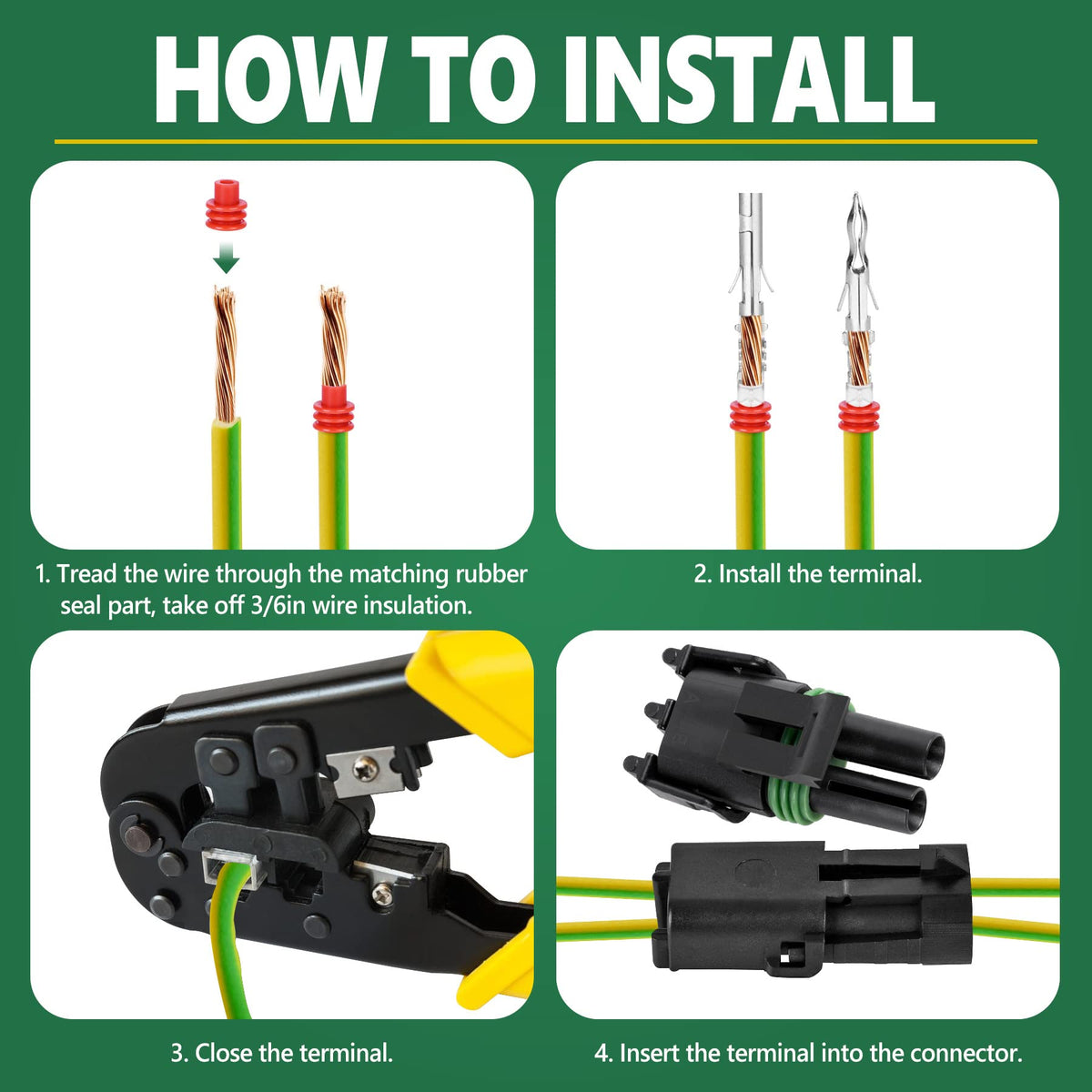 HOW TO INSTALL

1. Tread the wire through the matching rubber seal part, take off 3/6in wire insulation.

2. Install the terminal.

3. Close the terminal.

4. Insert the terminal into the connector.