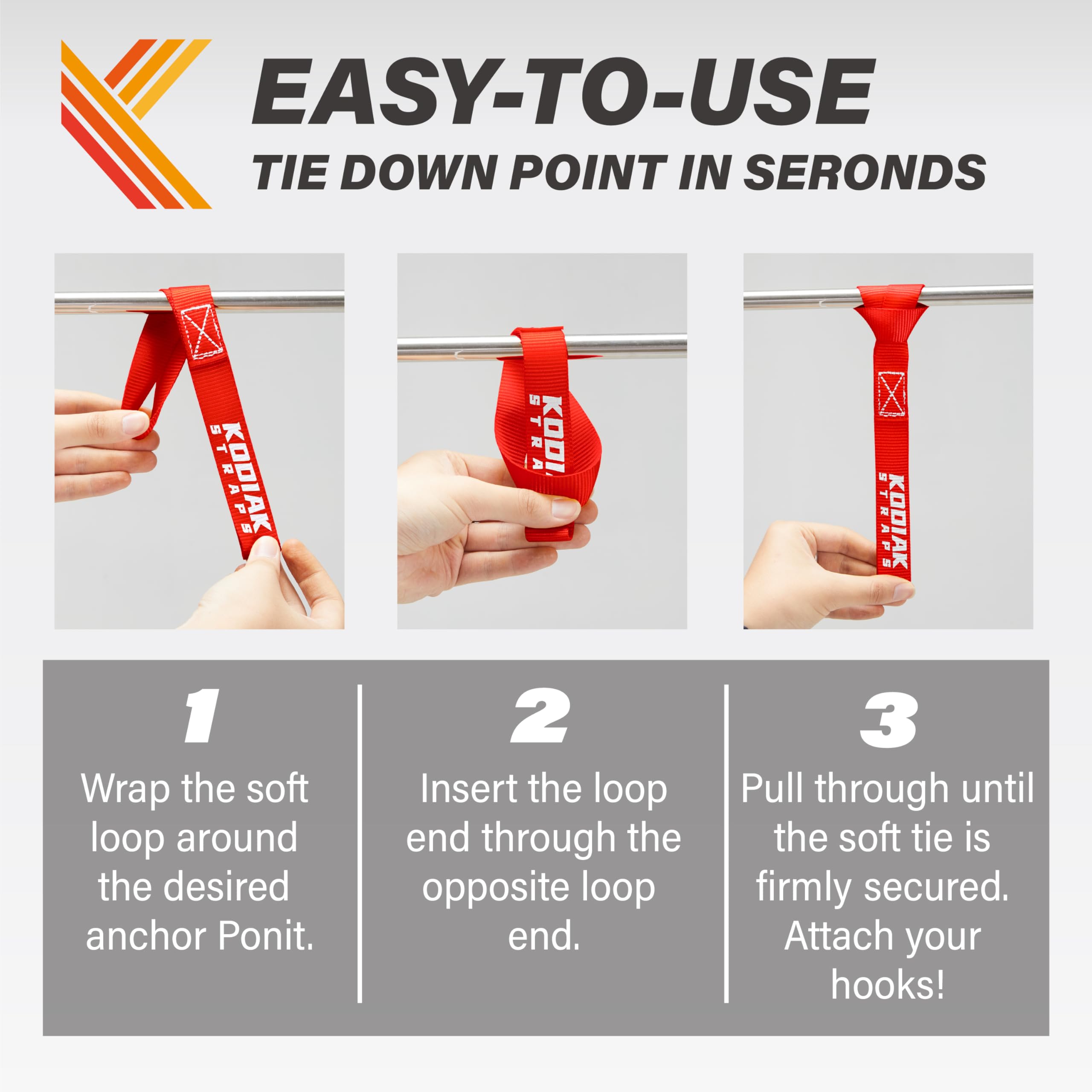 EASY-TO-USE
TIE DOWN POINT IN SERONDS

KODIAK STRAPS

KODIAK STRA

KODIAK STRAPS

1
Wrap the soft loop around the desired anchor Ponit.

2
Insert the loop end through the opposite loop end.

3
Pull through until the soft tie is firmly secured. Attach your hooks!