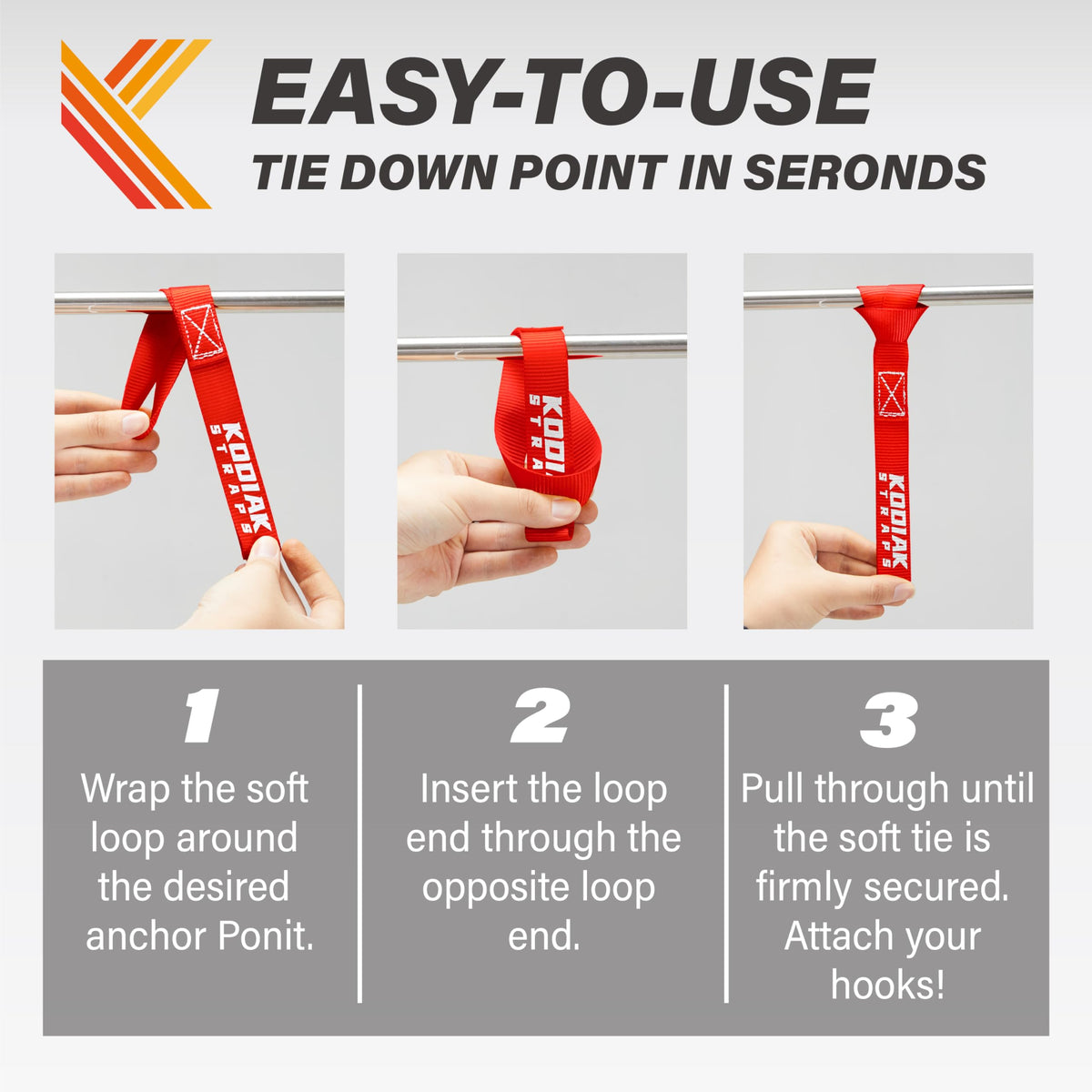 EASY-TO-USE
TIE DOWN POINT IN SERONDS

KODIAK STRAPS

KODIAK STRAPS

KODIAK STRAPS

1
Wrap the soft loop around the desired anchor Ponit.

2
Insert the loop end through the opposite loop end.

3
Pull through until the soft tie is firmly secured. Attach your hooks!