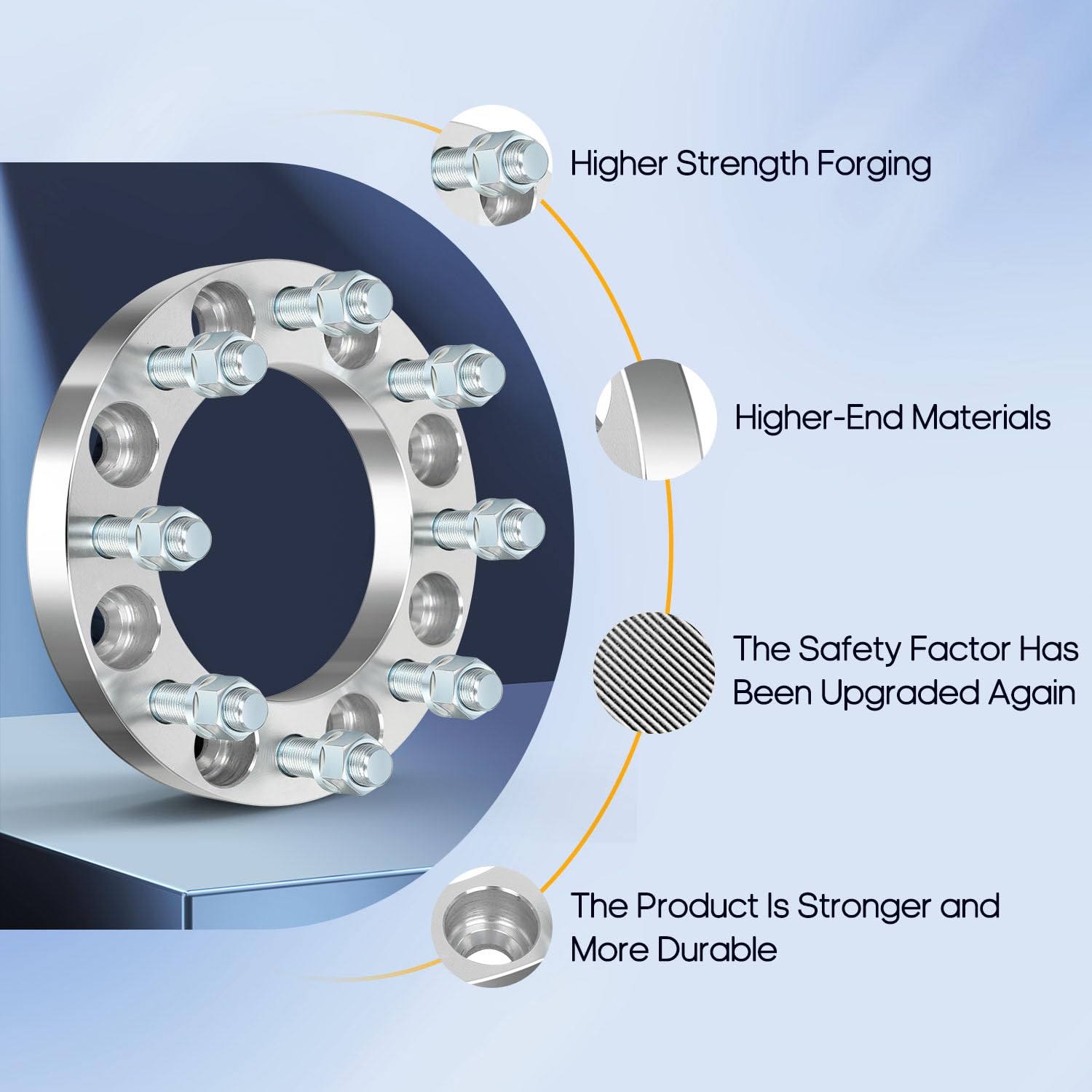 Higher Strength Forging

Higher-End Materials

The Safety Factor Has Been Upgraded Again

The Product Is Stronger and More Durable