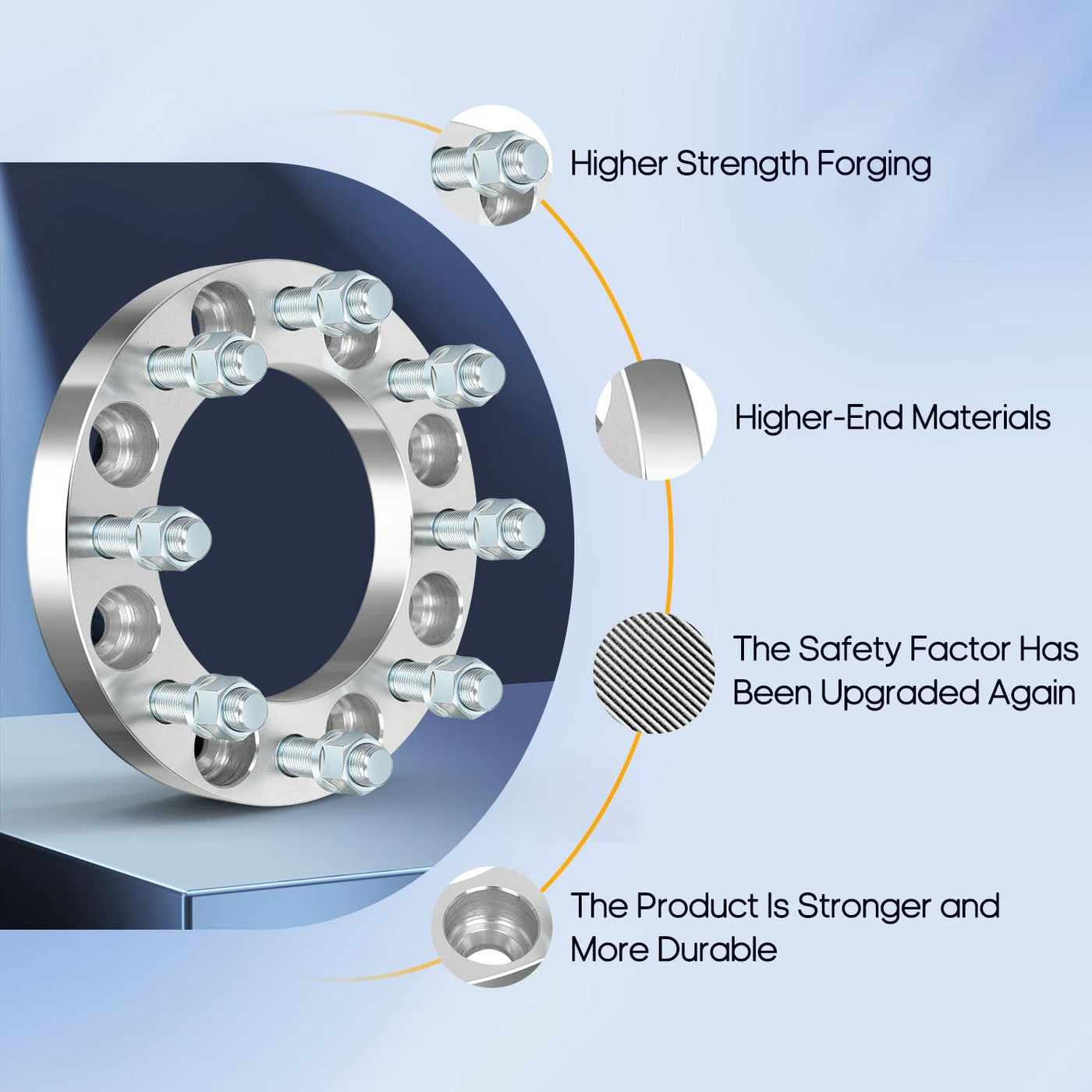 Higher Strength Forging

Higher-End Materials

The Safety Factor Has Been Upgraded Again

The Product Is Stronger and More Durable