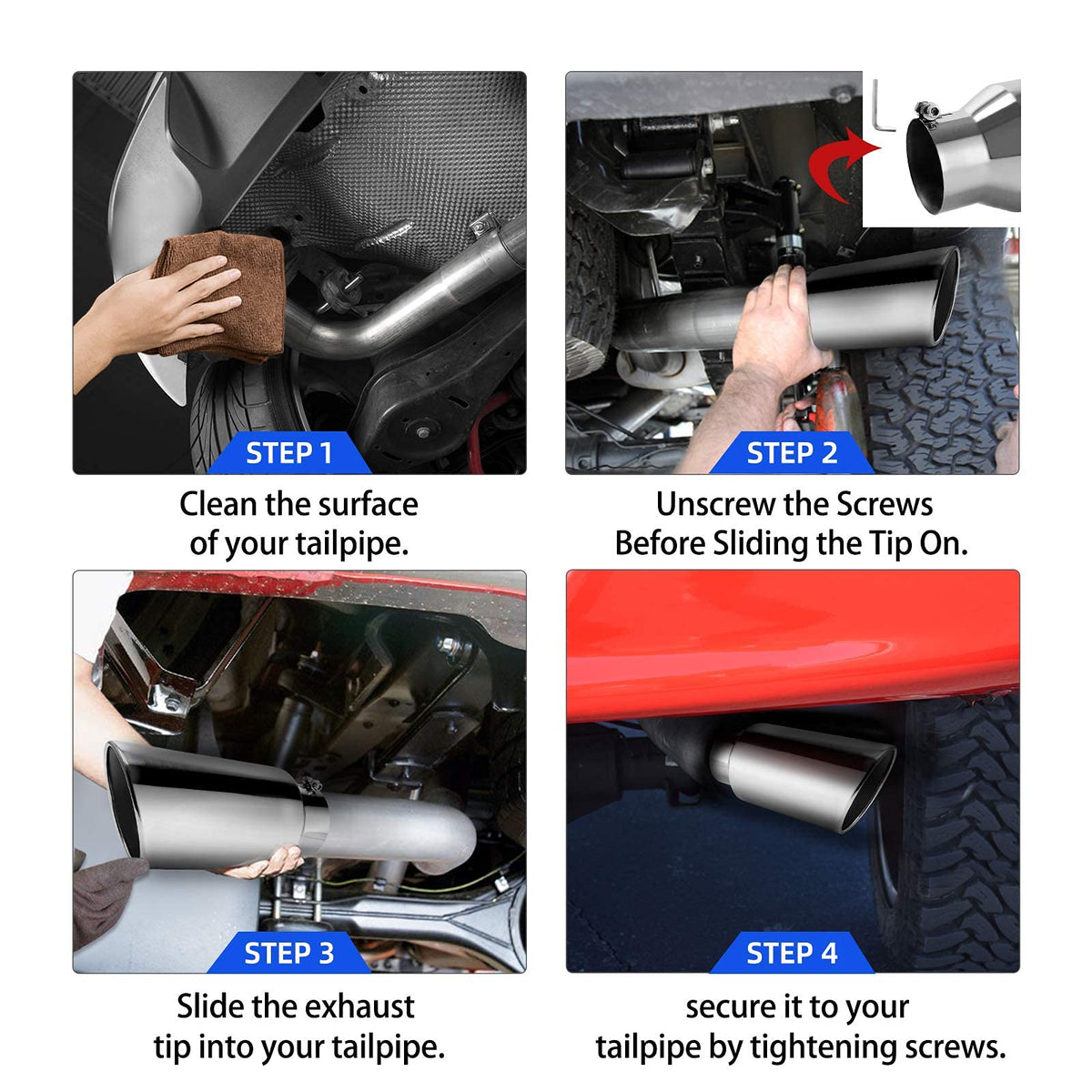 STEP 1

Clean the surface of your tailpipe.

STEP 2

Unscrew the Screws Before Sliding the Tip On.

STEP 3

Slide the exhaust tip into your tailpipe.

STEP 4

secure it to your tailpipe by tightening screws.