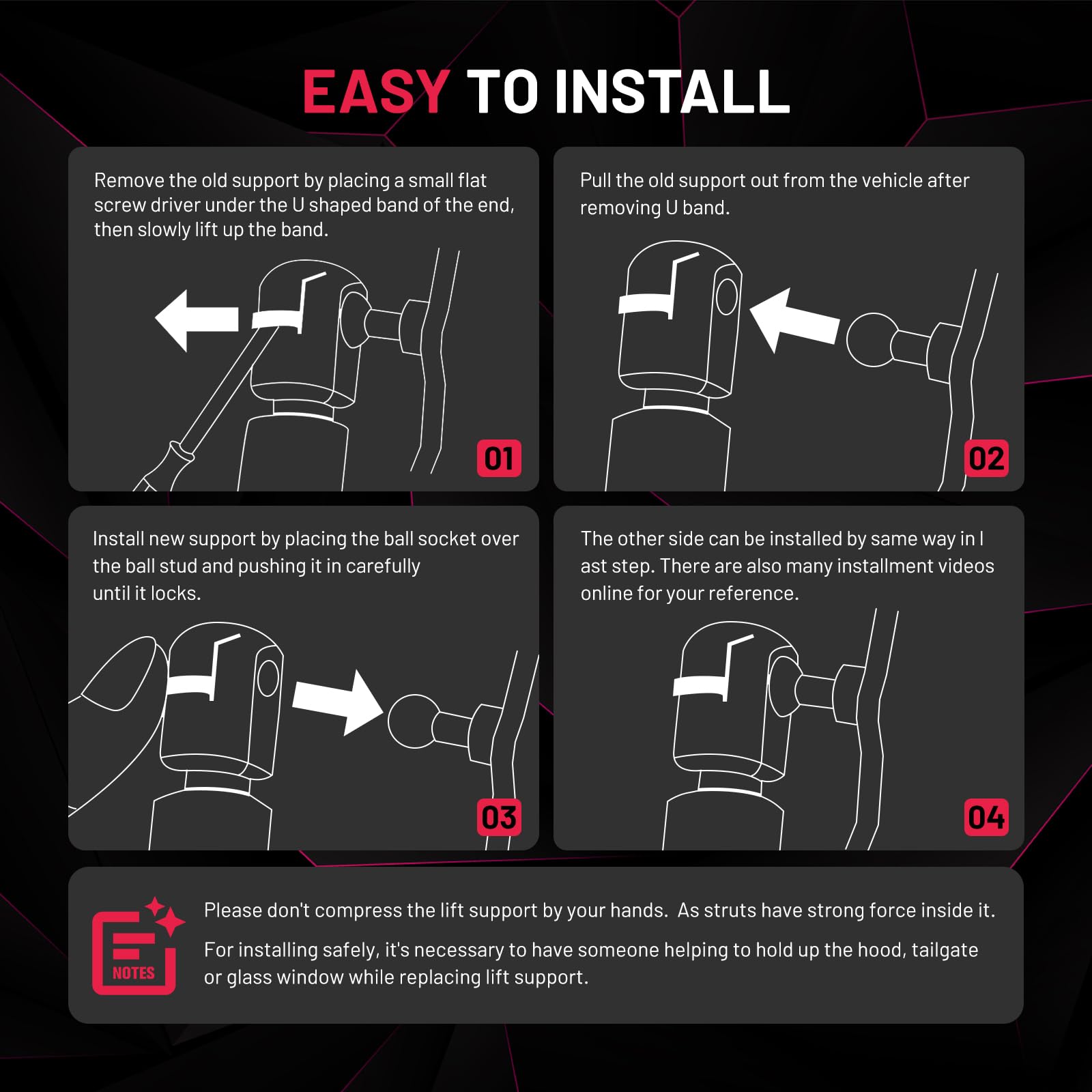 EASY TO INSTALL

Remove the old support by placing a small flat screw driver under the U shaped band of the end, then slowly lift up the band.

01

Pull the old support out from the vehicle after removing U band.

02

Install new support by placing the ball socket over the ball stud and pushing it in carefully until it locks.

03

The other side can be installed by same way in l ast step. There are also many installment videos online for your reference.

04

NOTES

Please don't compress the lift support by your hands. As struts have strong force inside it.

For installing safely, it's necessary to have someone helping to hold up the hood, tailgate or glass window while replacing lift support.