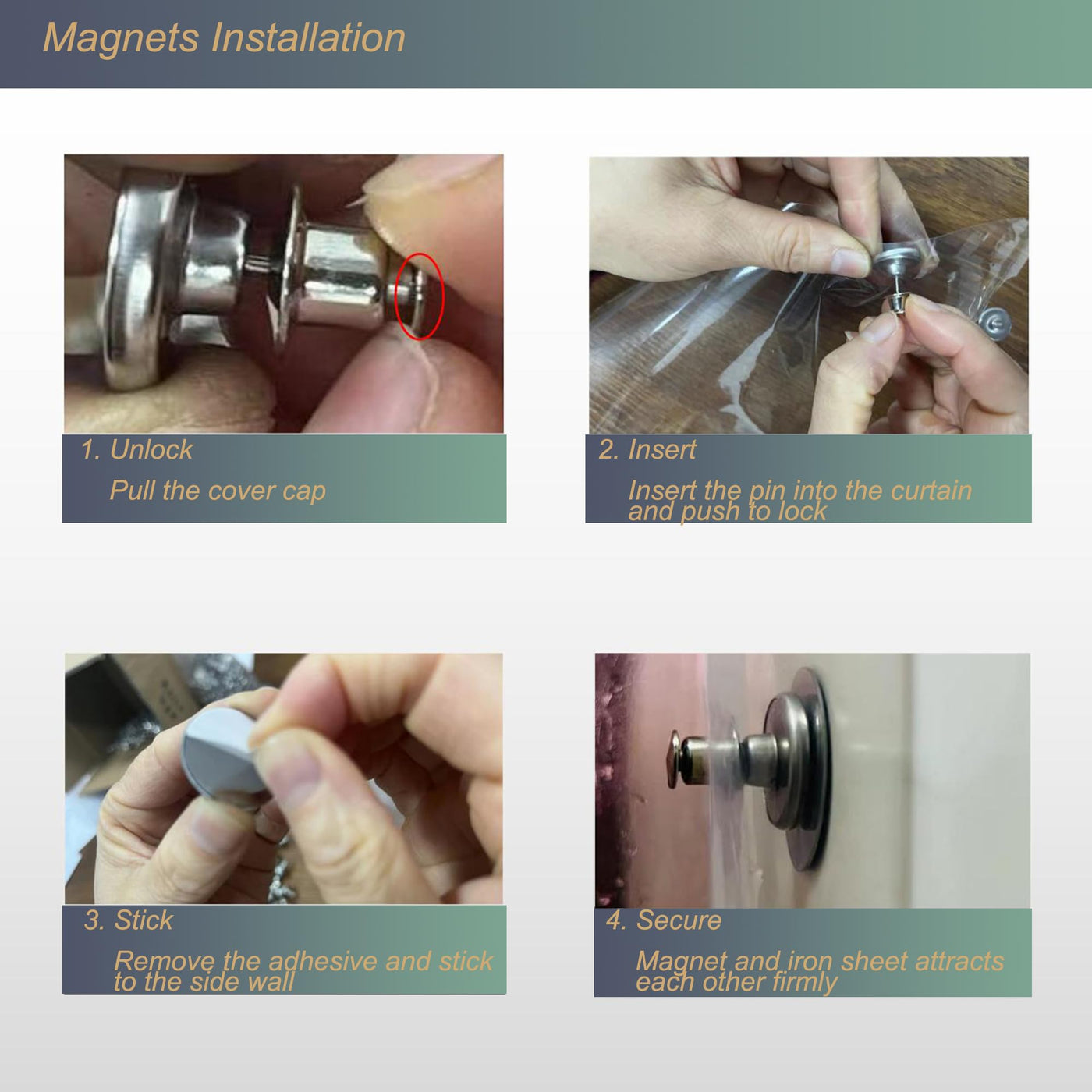 Magnets Installation

1. Unlock
Pull the cover cap

2. Insert
Insert the pin into the curtain and push to lock

3. Stick
Remove the adhesive and stick to the side wall

4. Secure
Magnet and iron sheet attracts each other firmly