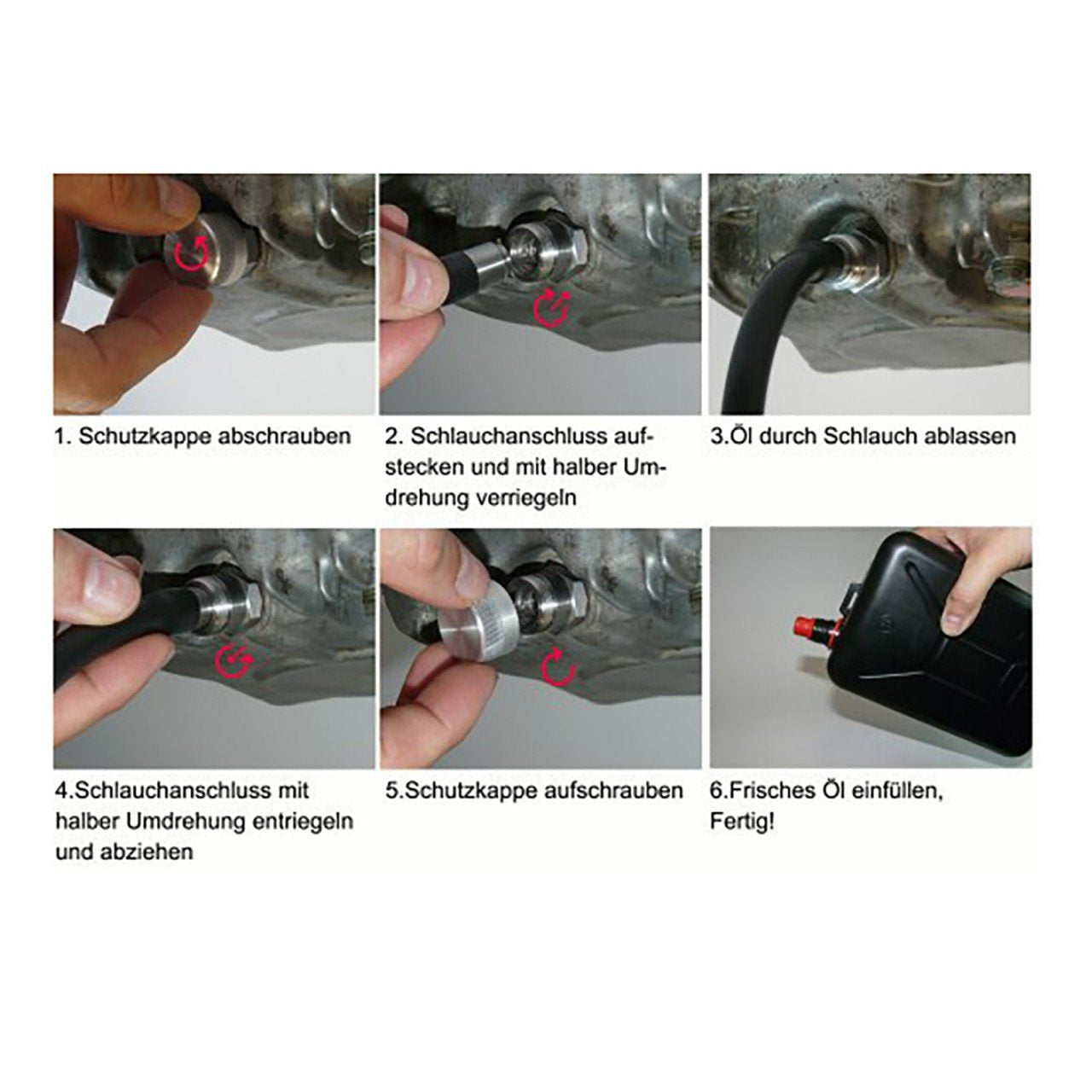 1. Schutzkappe abschrauben

2. Schlauchanschluss aufstecken und mit halber Umdrehung verriegeln

3.Öl durch Schlauch ablassen

4.Schlauchanschluss mit halber Umdrehung entriegeln und abziehen

5.Schutzkappe aufschrauben

6.Frisches Öl einfüllen, Fertig!