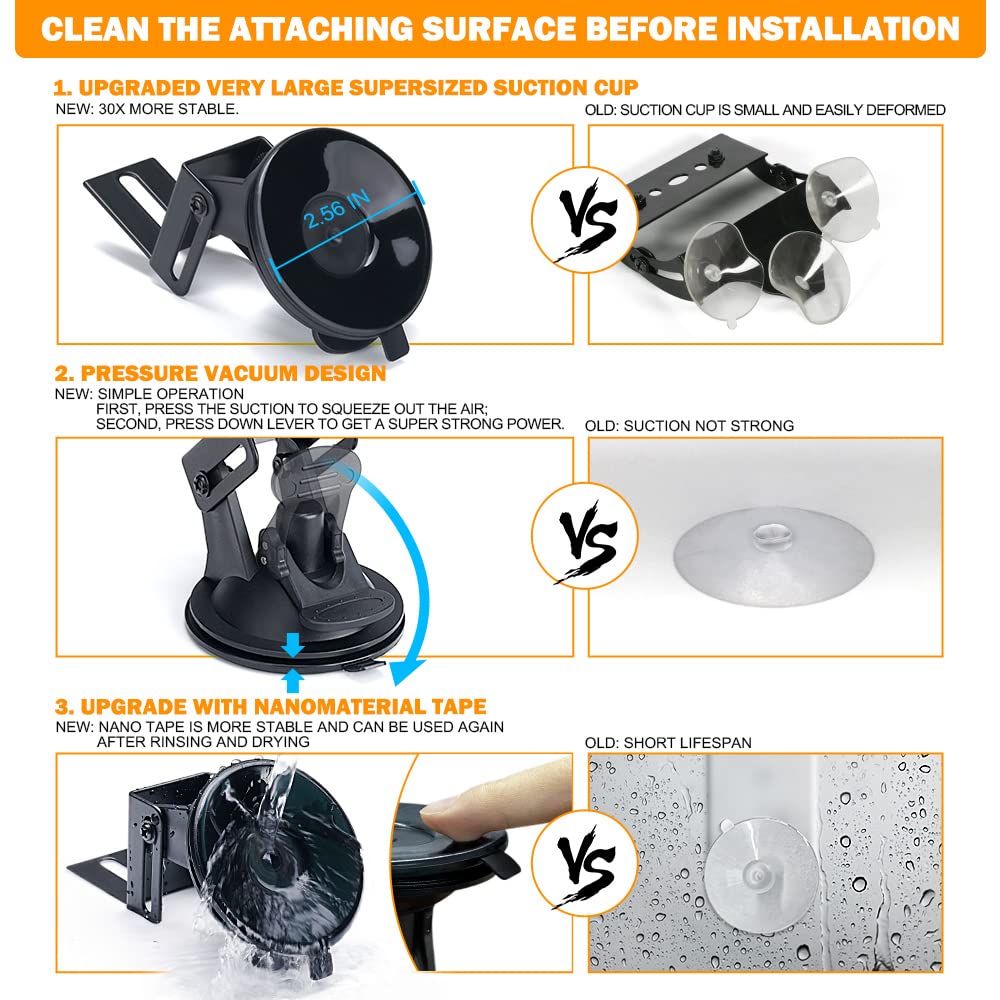 CLEAN THE ATTACHING SURFACE BEFORE INSTALLATION

1. UPGRADED VERY LARGE SUPERSIZED SUCTION CUP

NEW: 30X MORE STABLE.

2.56 IN

VS

OLD: SUCTION CUP IS SMALL AND EASILY DEFORMED

2. PRESSURE VACUUM DESIGN

NEW: SIMPLE OPERATION
FIRST, PRESS THE SUCTION TO SQUEEZE OUT THE AIR;
SECOND, PRESS DOWN LEVER TO GET A SUPER STRONG POWER.

VS

OLD: SUCTION NOT STRONG

3. UPGRADE WITH NANOMATERIAL TAPE

NEW: NANO TAPE IS MORE STABLE AND CAN BE USED AGAIN AFTER RINSING AND DRYING

VS

OLD: SHORT LIFESPAN