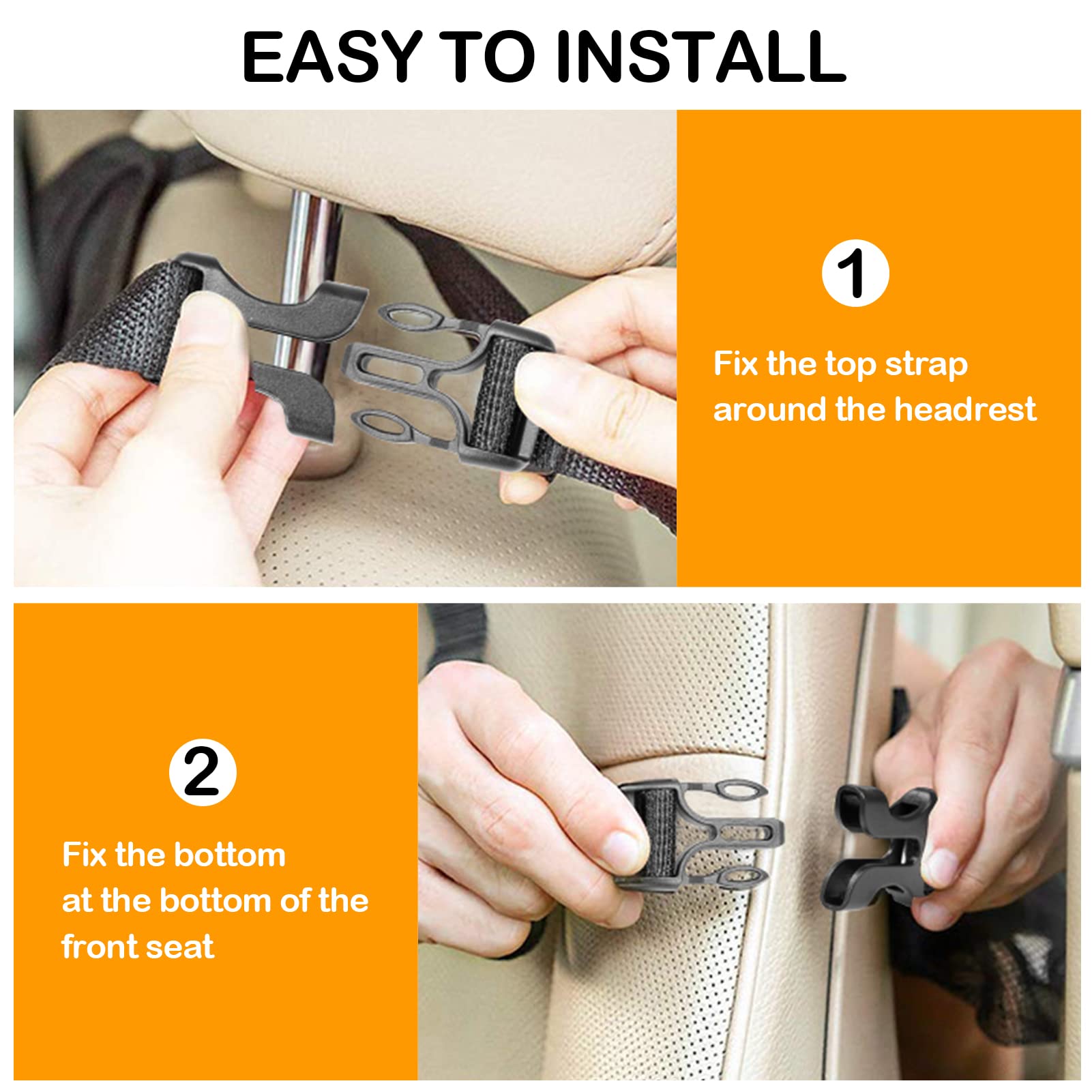 EASY TO INSTALL

1

Fix the top strap around the headrest

2

Fix the bottom at the bottom of the front seat