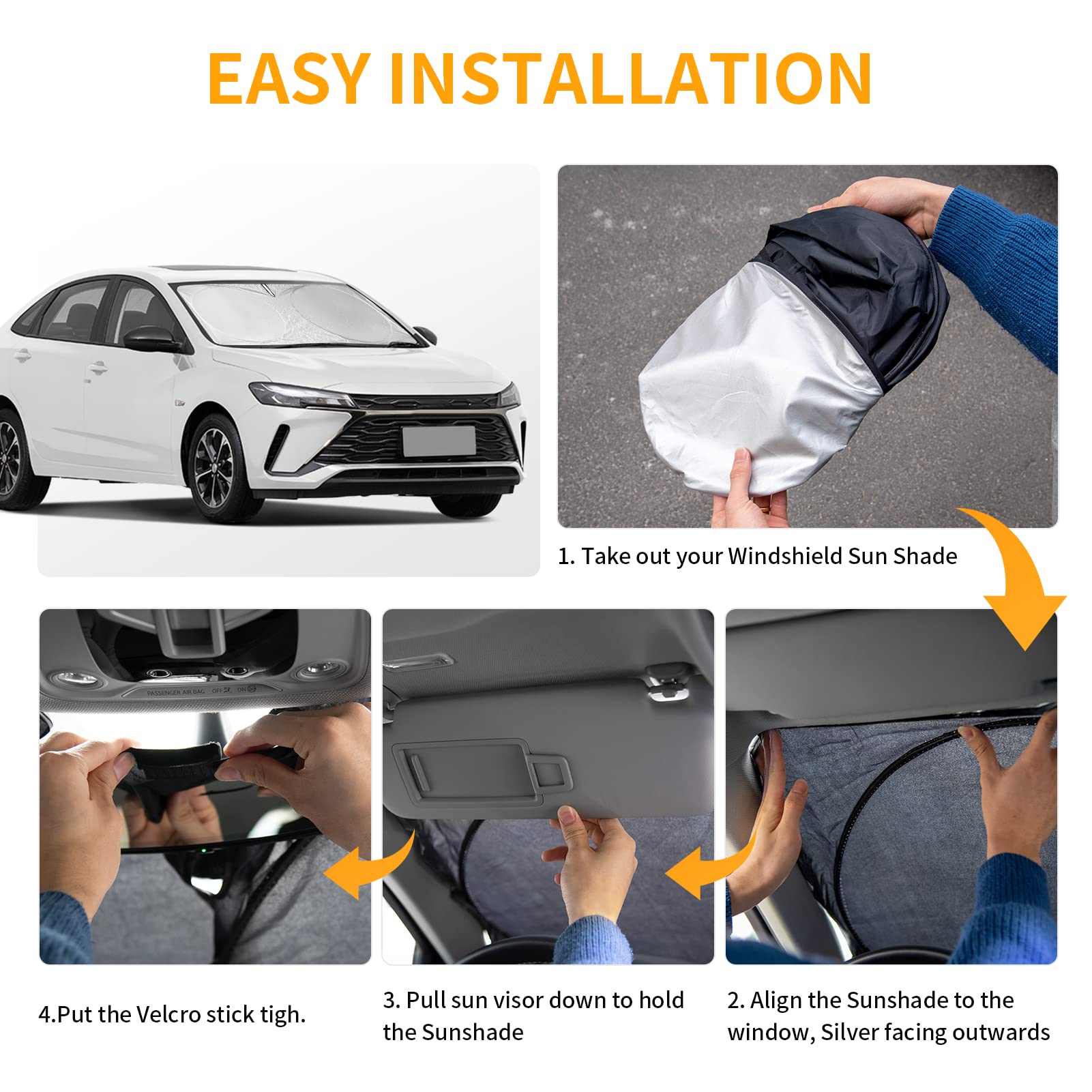 EASY INSTALLATION

1. Take out your Windshield Sun Shade

PASSENGER AIR BAG OFF ON

4.Put the Velcro stick tigh.

3. Pull sun visor down to hold the Sunshade

2. Align the Sunshade to the window, Silver facing outwards