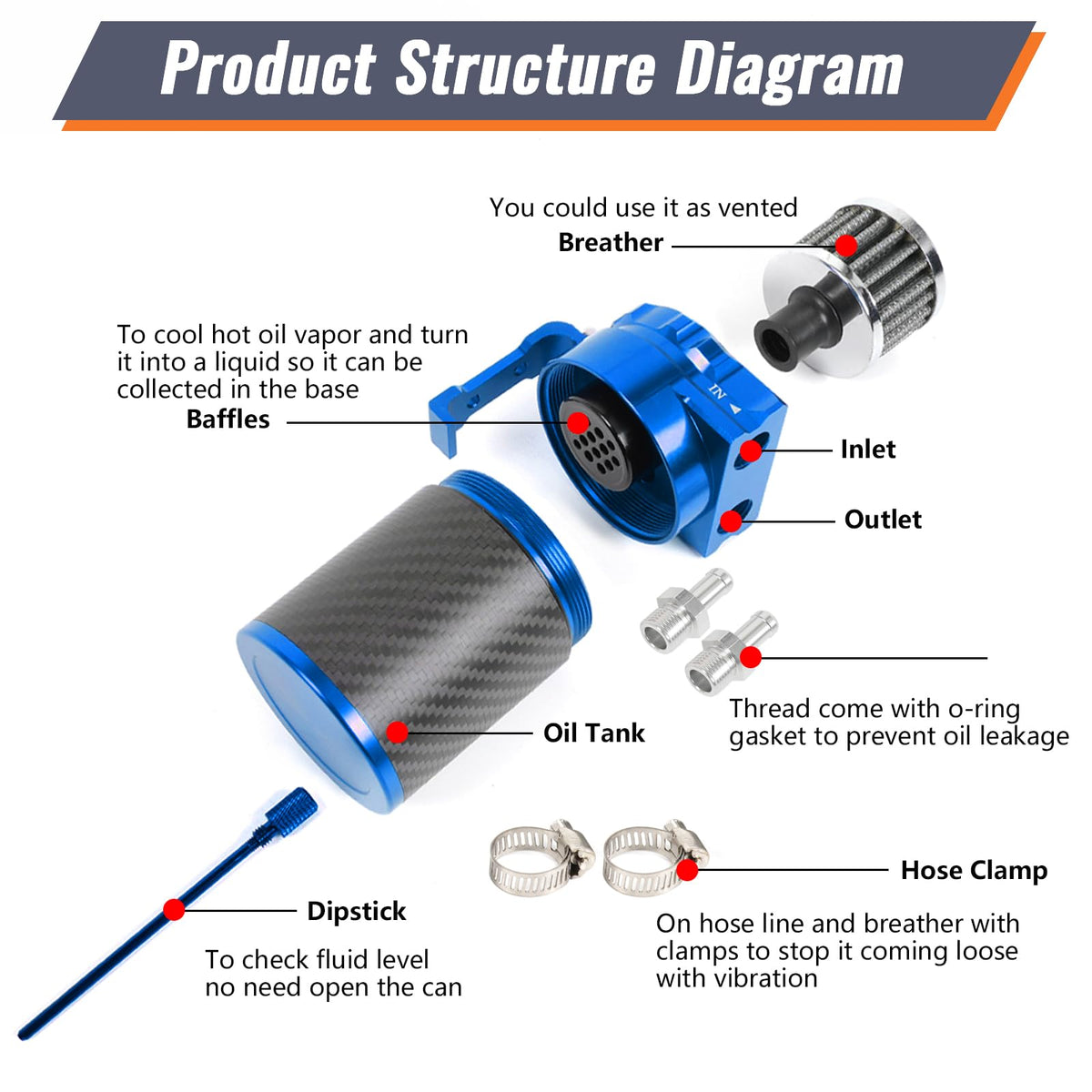 Product Structure Diagram

You could use it as vented
Breather

To cool hot oil vapor and turn it into a liquid so it can be collected in the base
Baffles

IN

Inlet

Outlet

Thread come with o-ring gasket to prevent oil leakage

Oil Tank

Hose Clamp

On hose line and breather with clamps to stop it coming loose with vibration

Dipstick

To check fluid level no need open the can