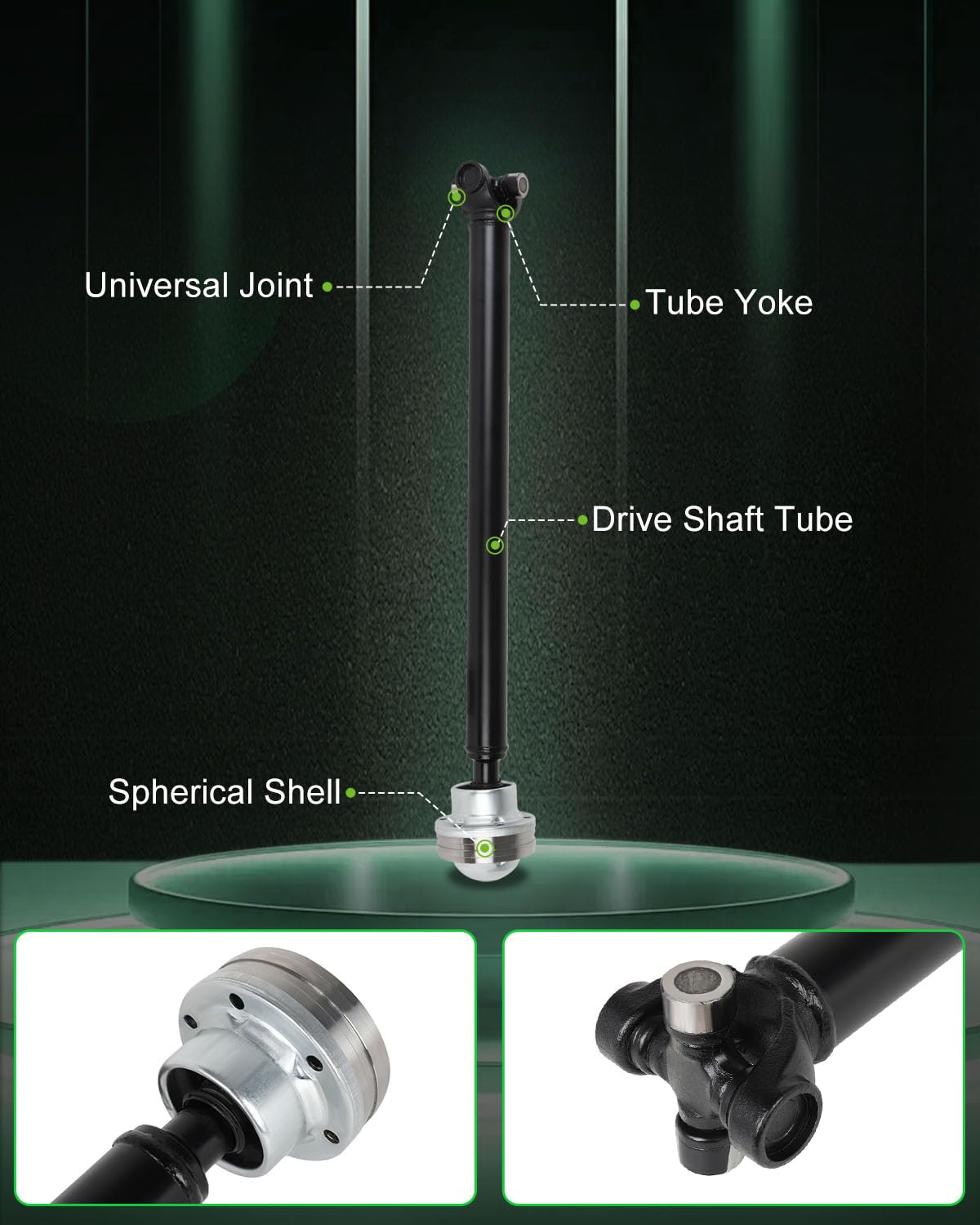 Universal Joint

Tube Yoke

Drive Shaft Tube

Spherical Shell