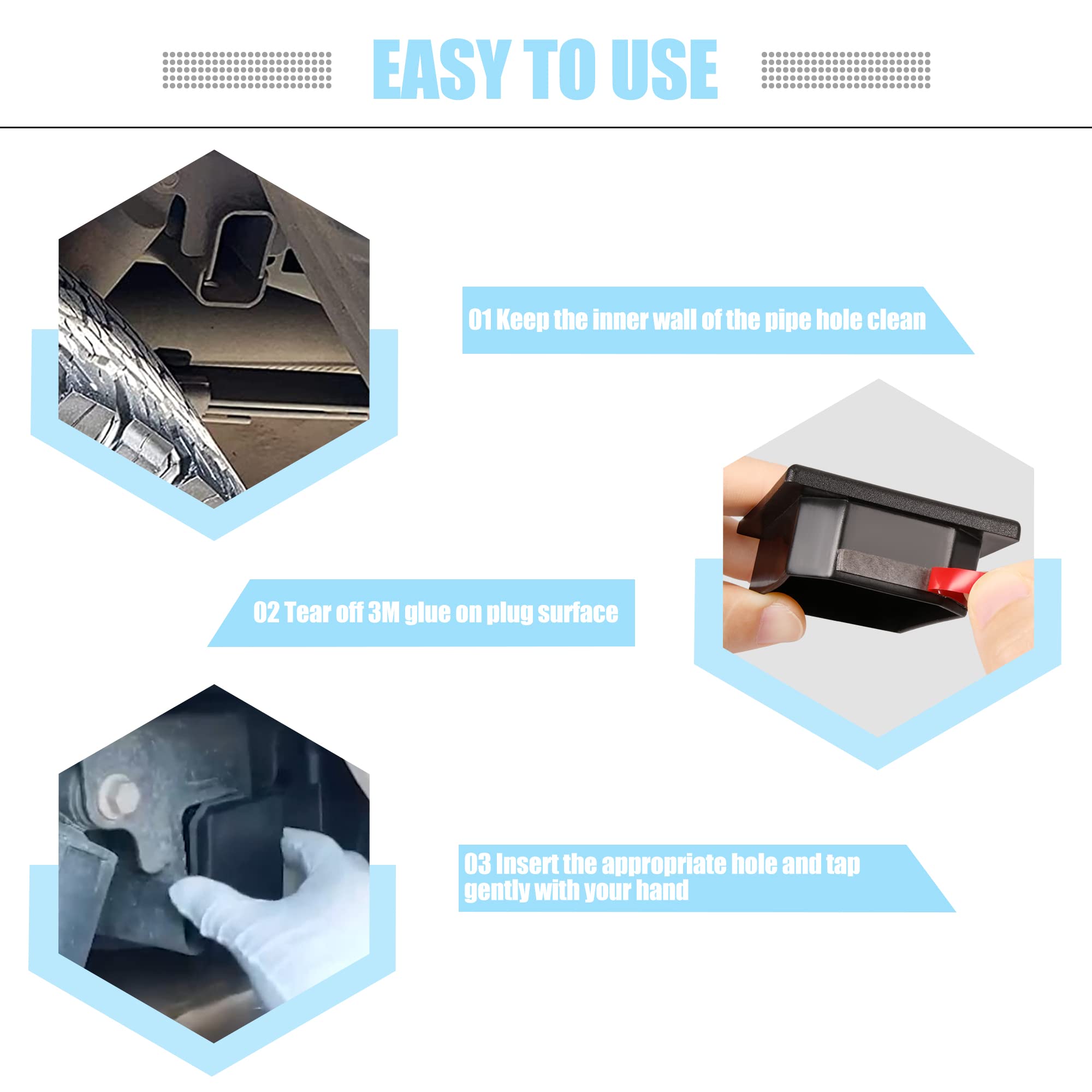 EASY TO USE

01 Keep the inner wall of the pipe hole clean

02 Tear off 3M glue on plug surface

03 Insert the appropriate hole and tap gently with your hand