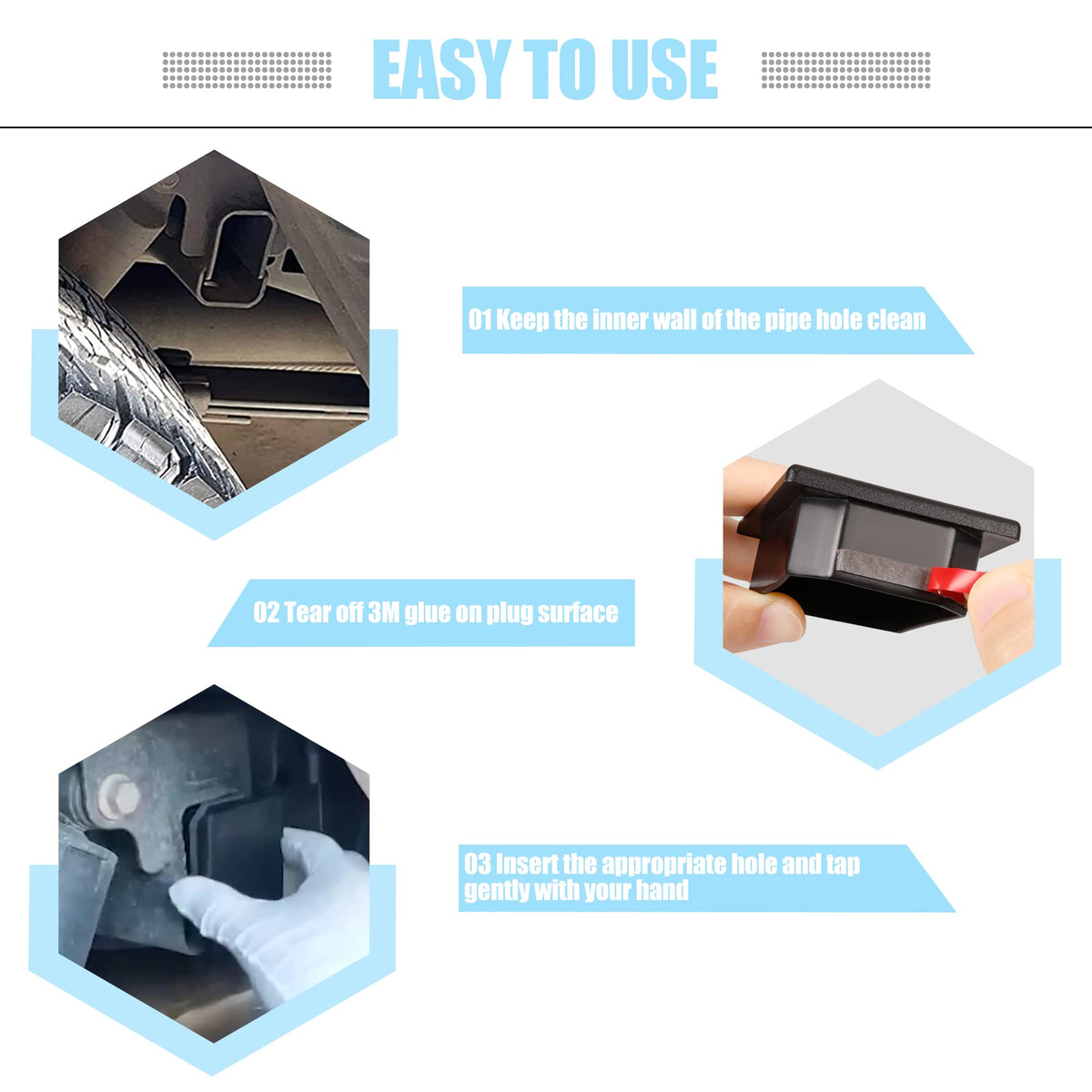 EASY TO USE

01 Keep the inner wall of the pipe hole clean

02 Tear off 3M glue on plug surface

03 Insert the appropriate hole and tap gently with your hand