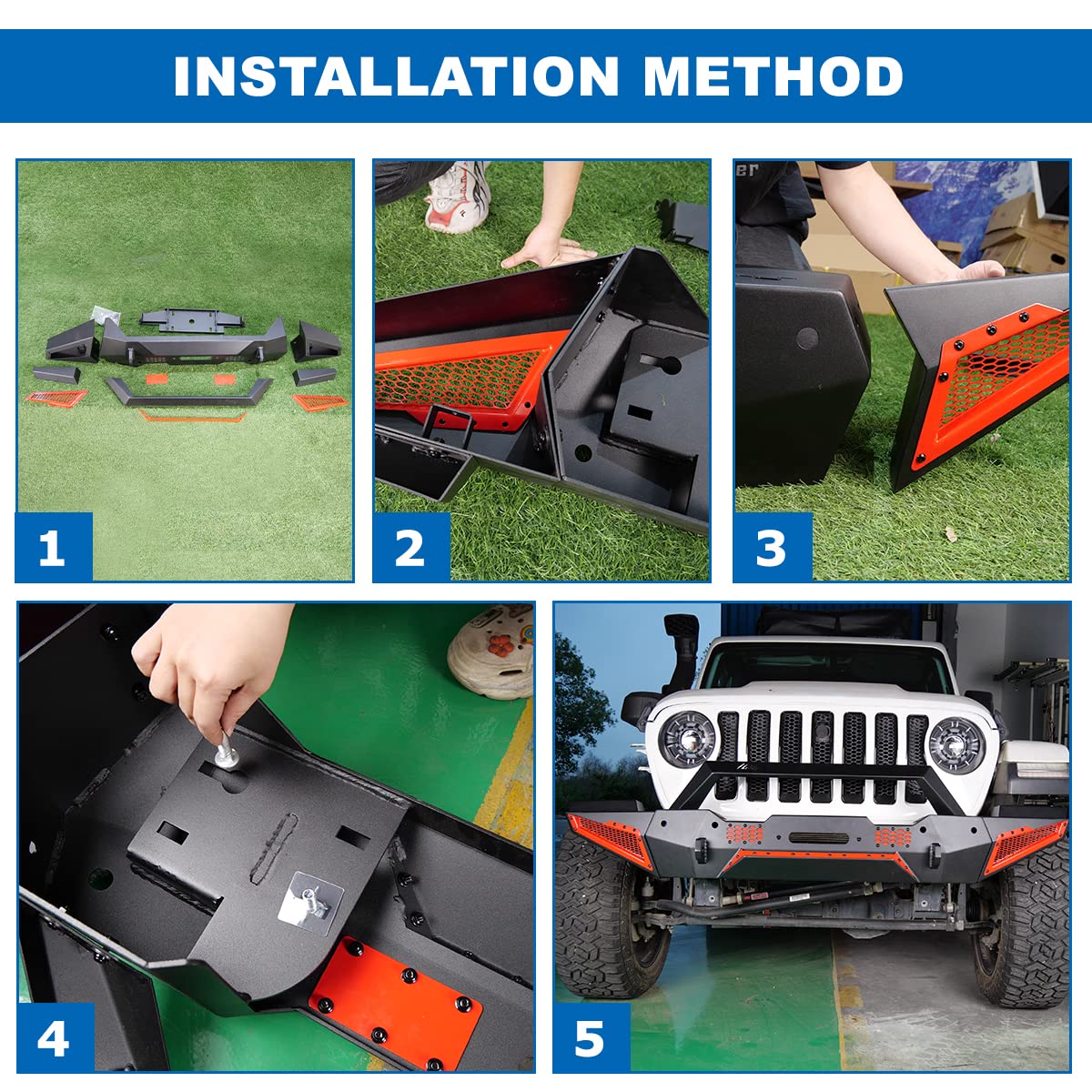 INSTALLATION METHOD

1

2

3

4

5