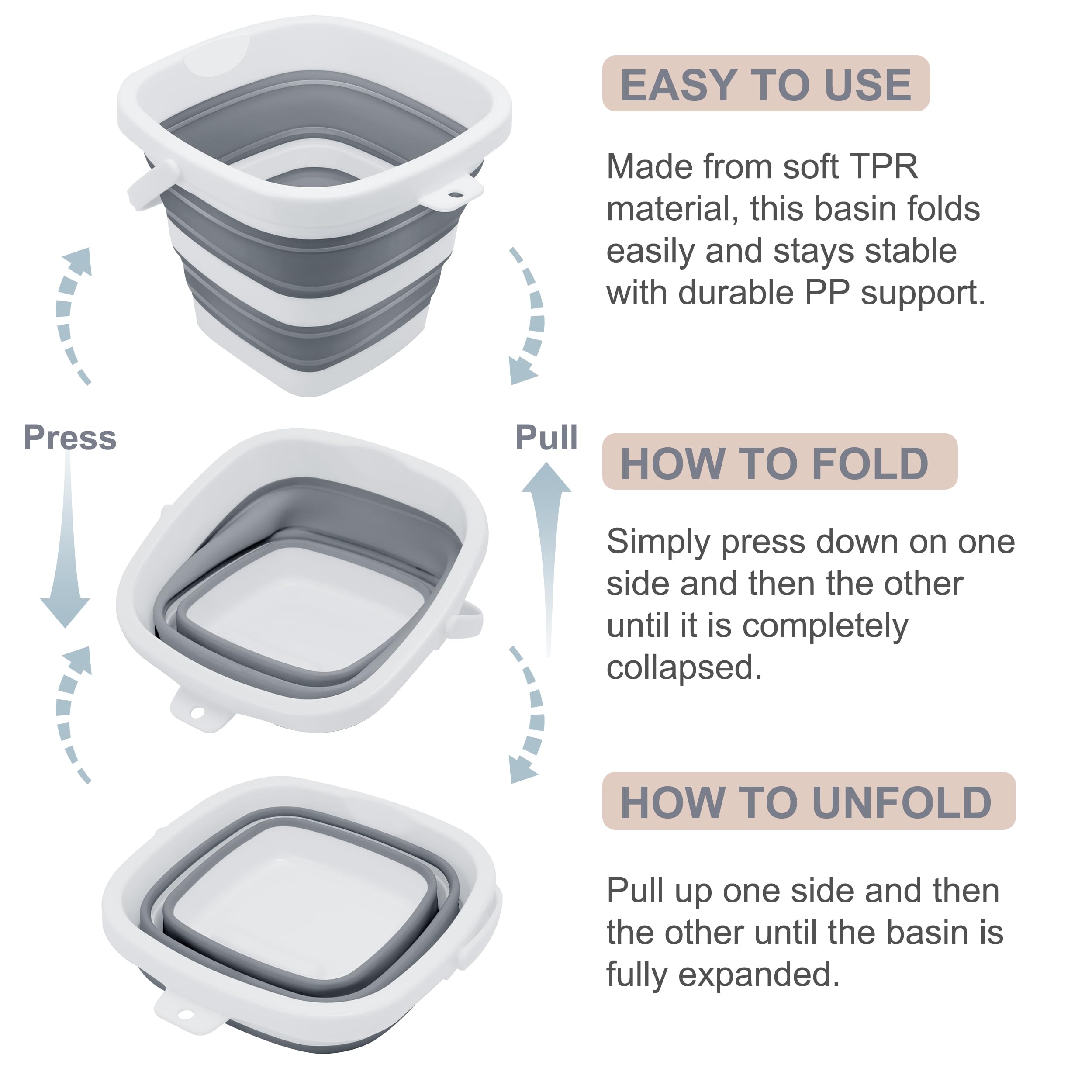 Press

Pull

EASY TO USE

Made from soft TPR material, this basin folds easily and stays stable with durable PP support.

HOW TO FOLD

Simply press down on one side and then the other until it is completely collapsed.

HOW TO UNFOLD

Pull up one side and then the other until the basin is fully expanded.