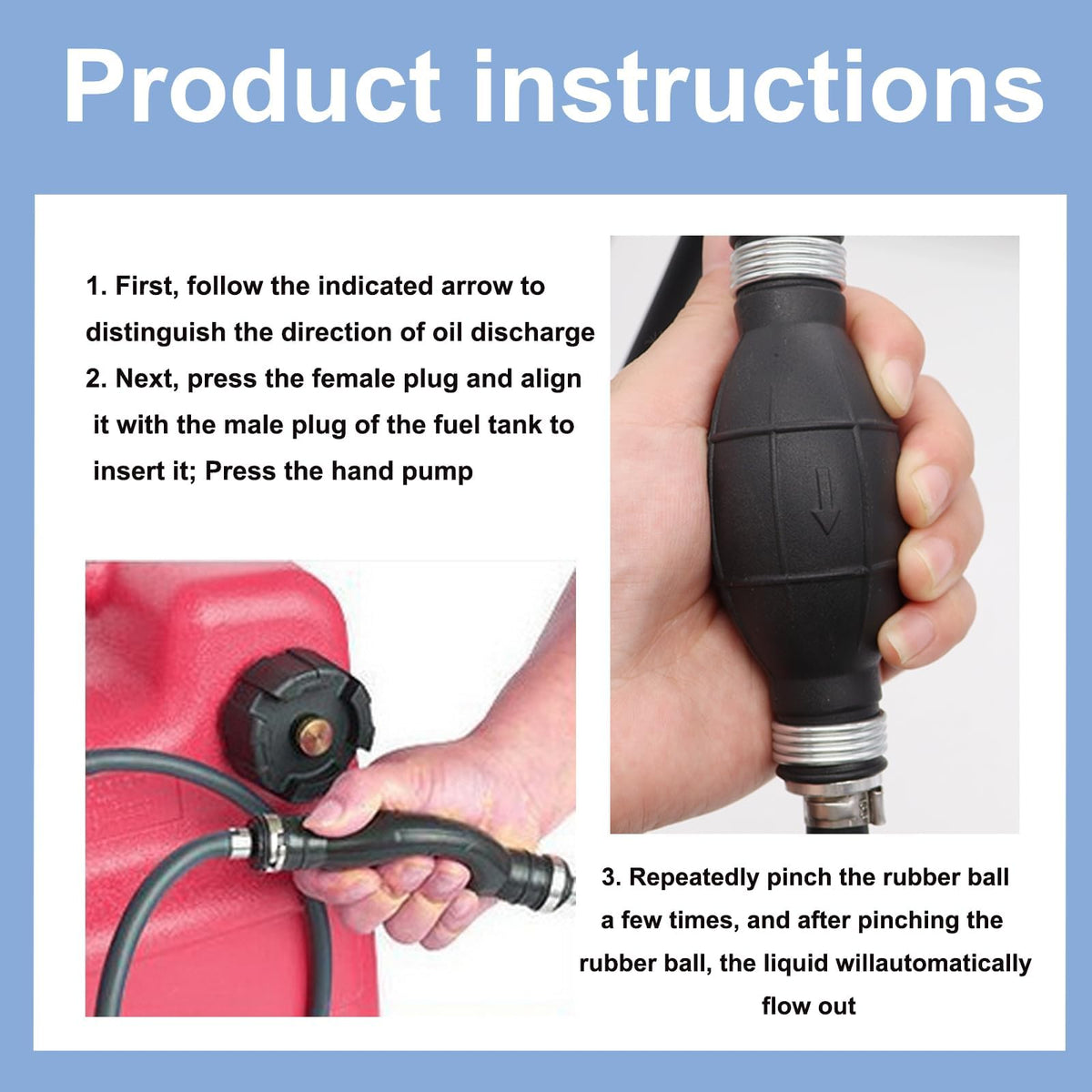 Product instructions

1. First, follow the indicated arrow to distinguish the direction of oil discharge
2. Next, press the female plug and align it with the male plug of the fuel tank to insert it; Press the hand pump

3. Repeatedly pinch the rubber ball a few times, and after pinching the rubber ball, the liquid willautomatically flow out