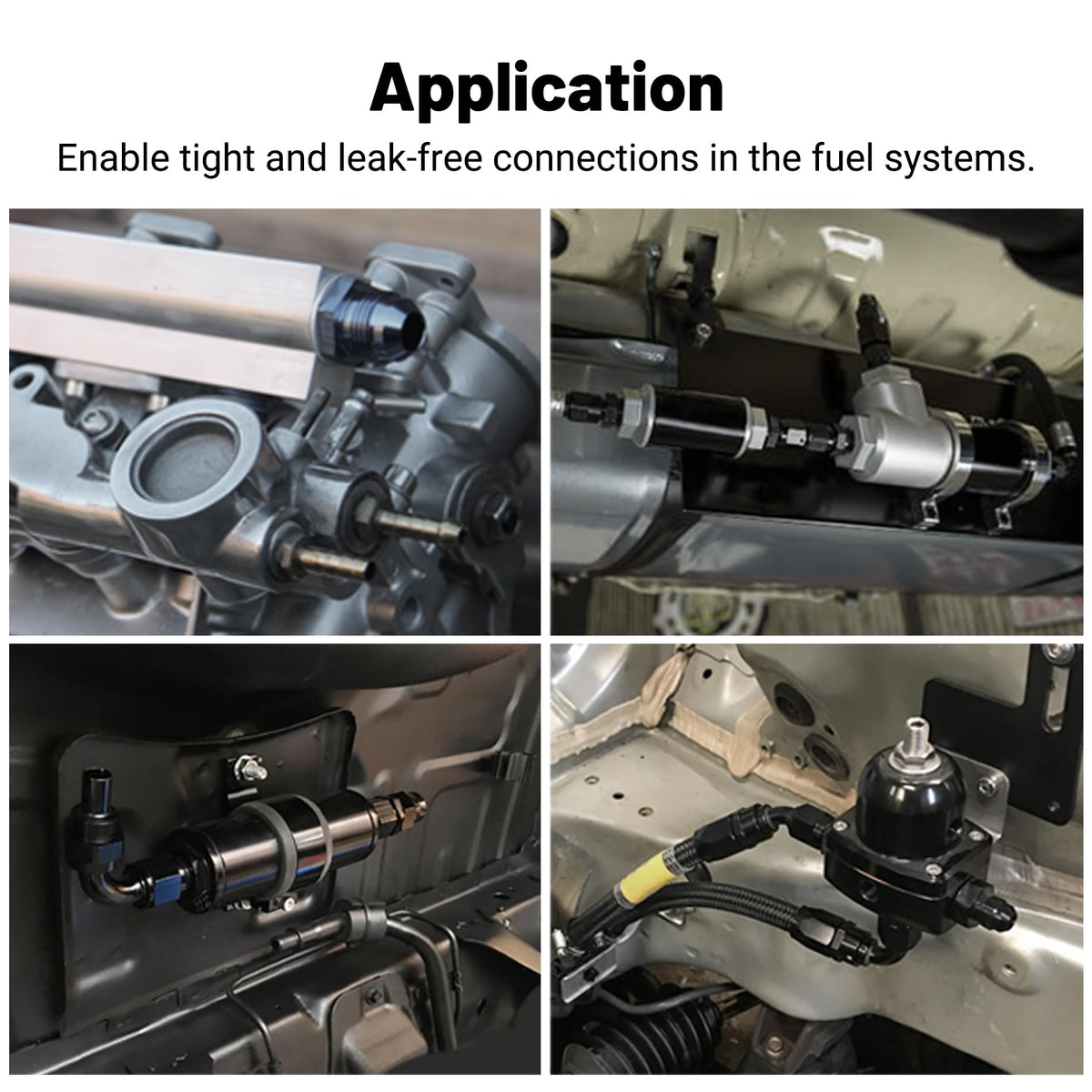 Application

Enable tight and leak-free connections in the fuel systems.