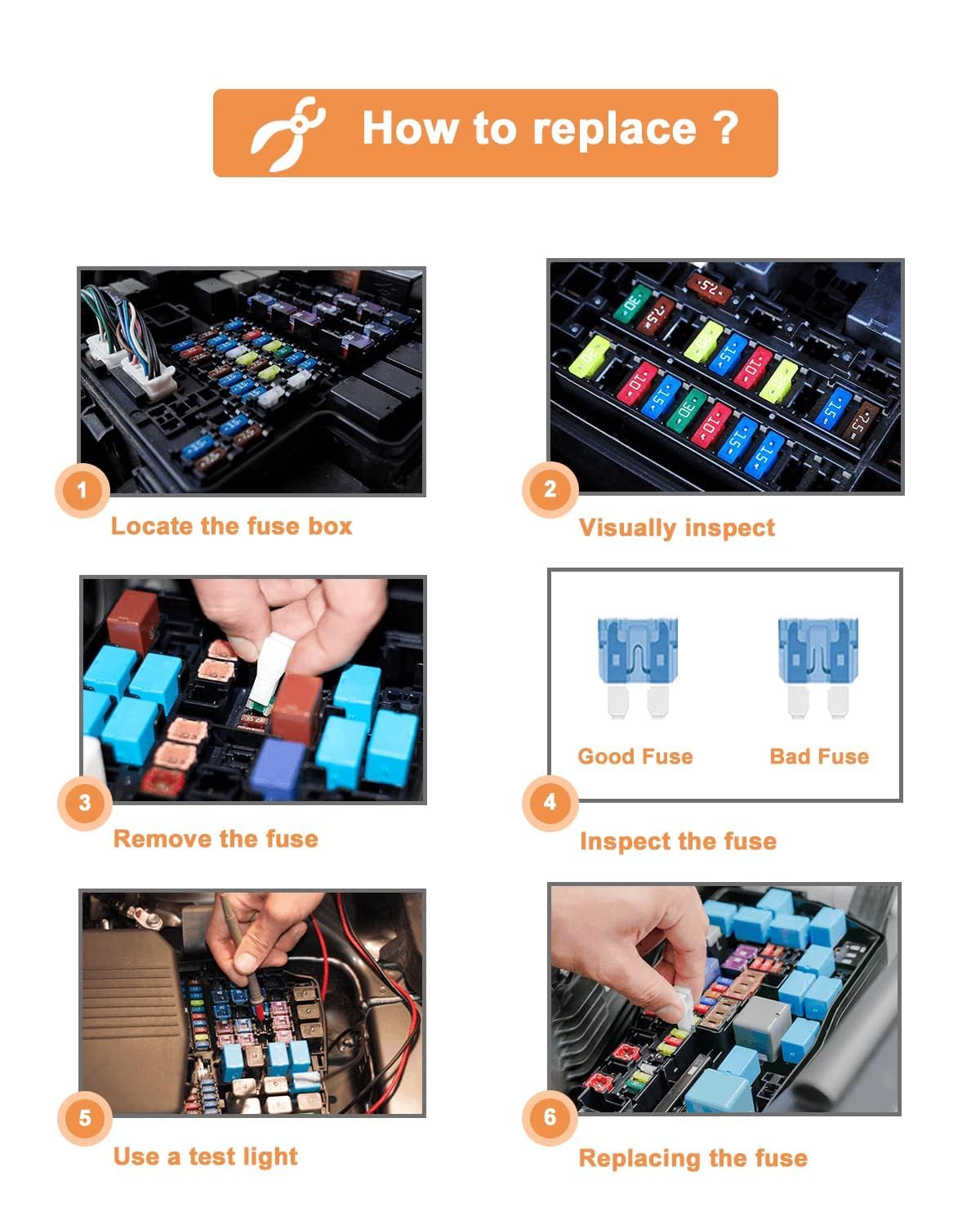 How to replace ?

1
Locate the fuse box

2
Visually inspect

3
Remove the fuse

Good Fuse
Bad Fuse

4
Inspect the fuse

5
Use a test light

6
Replacing the fuse