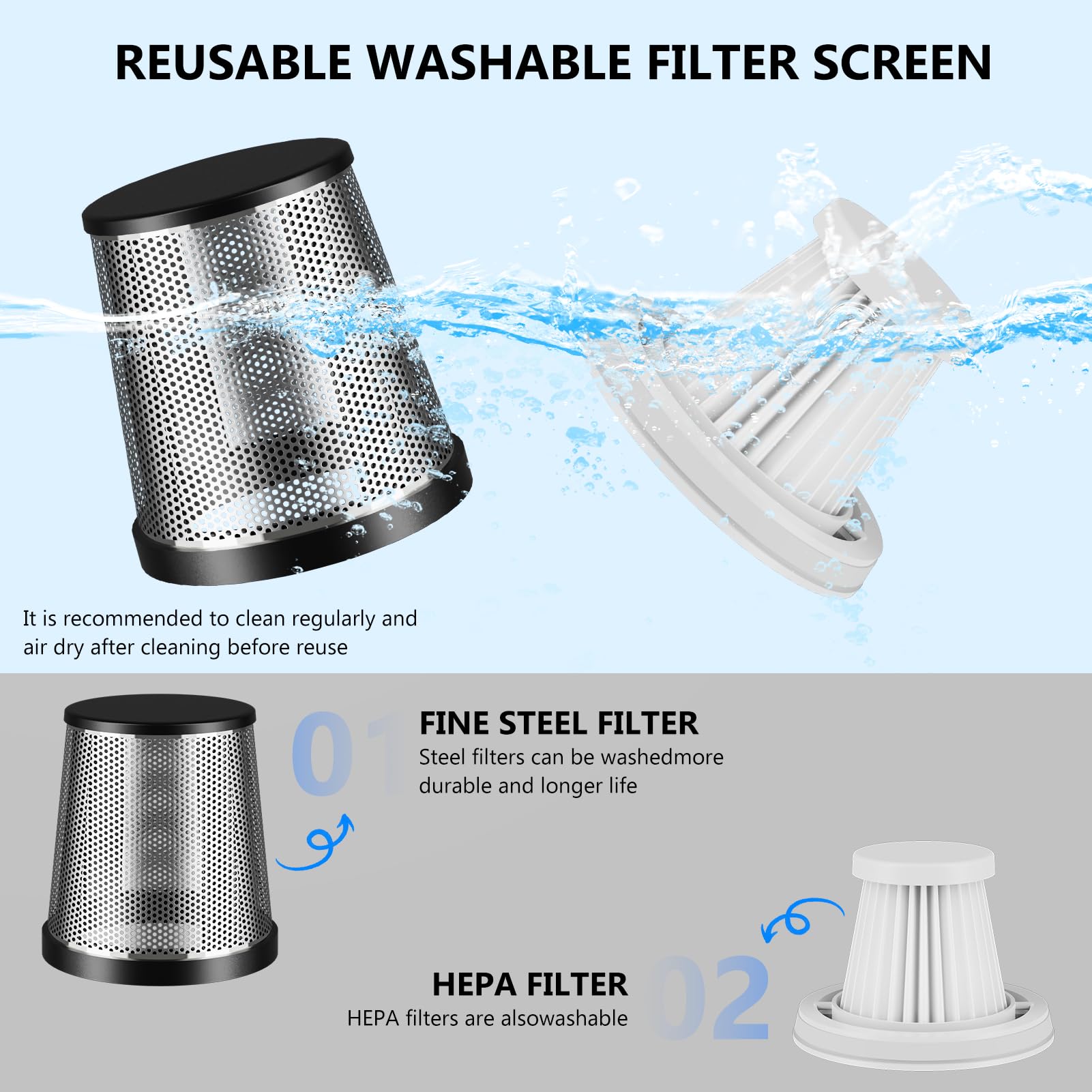 REUSABLE WASHABLE FILTER SCREEN

It is recommended to clean regularly and air dry after cleaning before reuse

01

FINE STEEL FILTER

Steel filters can be washedmore durable and longer life

HEPA FILTER

HEPA filters are alsowashable

02