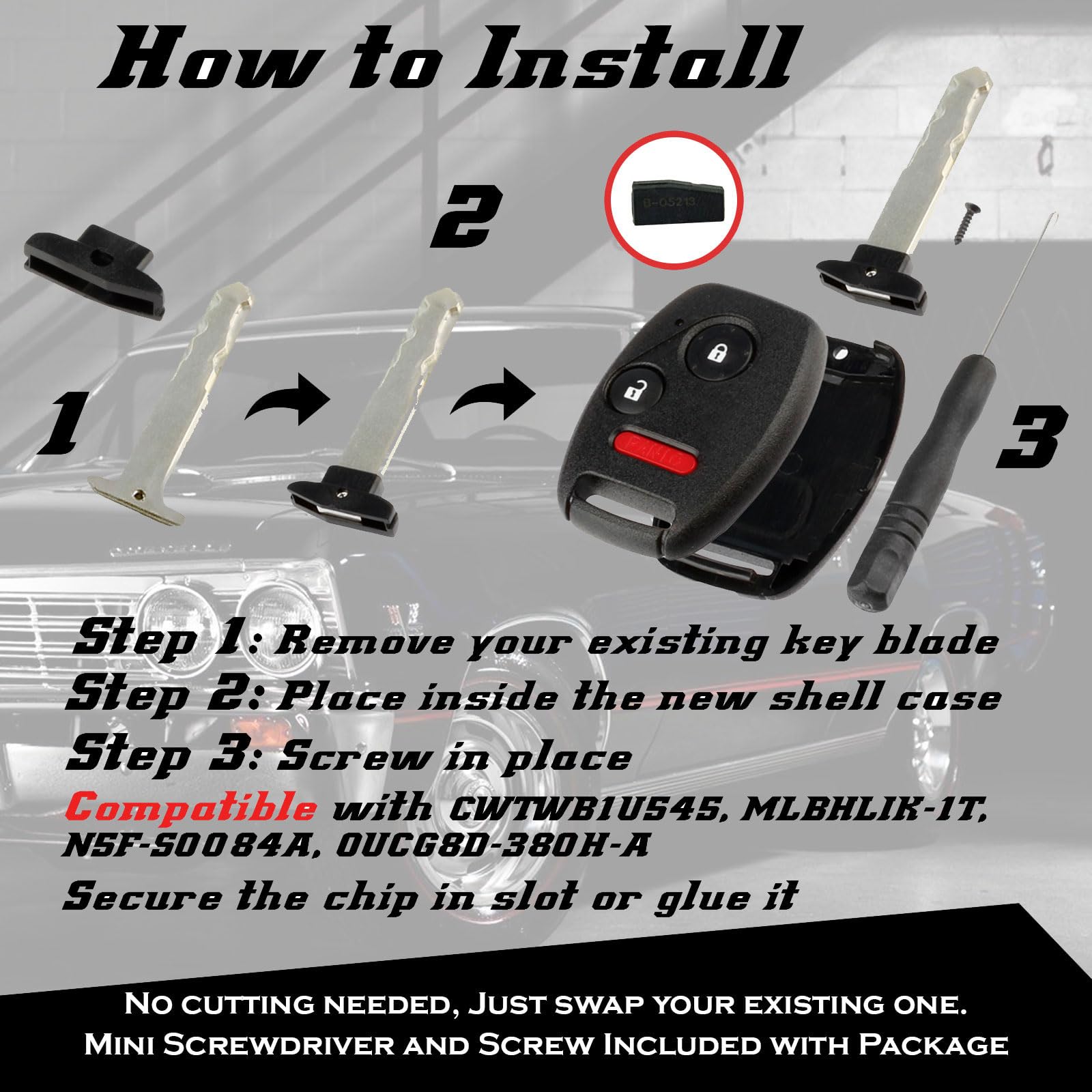 How to Install

2

B-05213

1

3

PANIC

Step 1: Remove your existing key blade
Step 2: Place inside the new shell case
Step 3: Screw in place
Compatible with CWTWB1U545, MLBHLIK-1T, N5F-S0084A, OUCG8D-380H-A
Secure the chip in slot or glue it

No cutting needed, Just swap your existing one.
Mini Screwdriver and Screw Included with Package