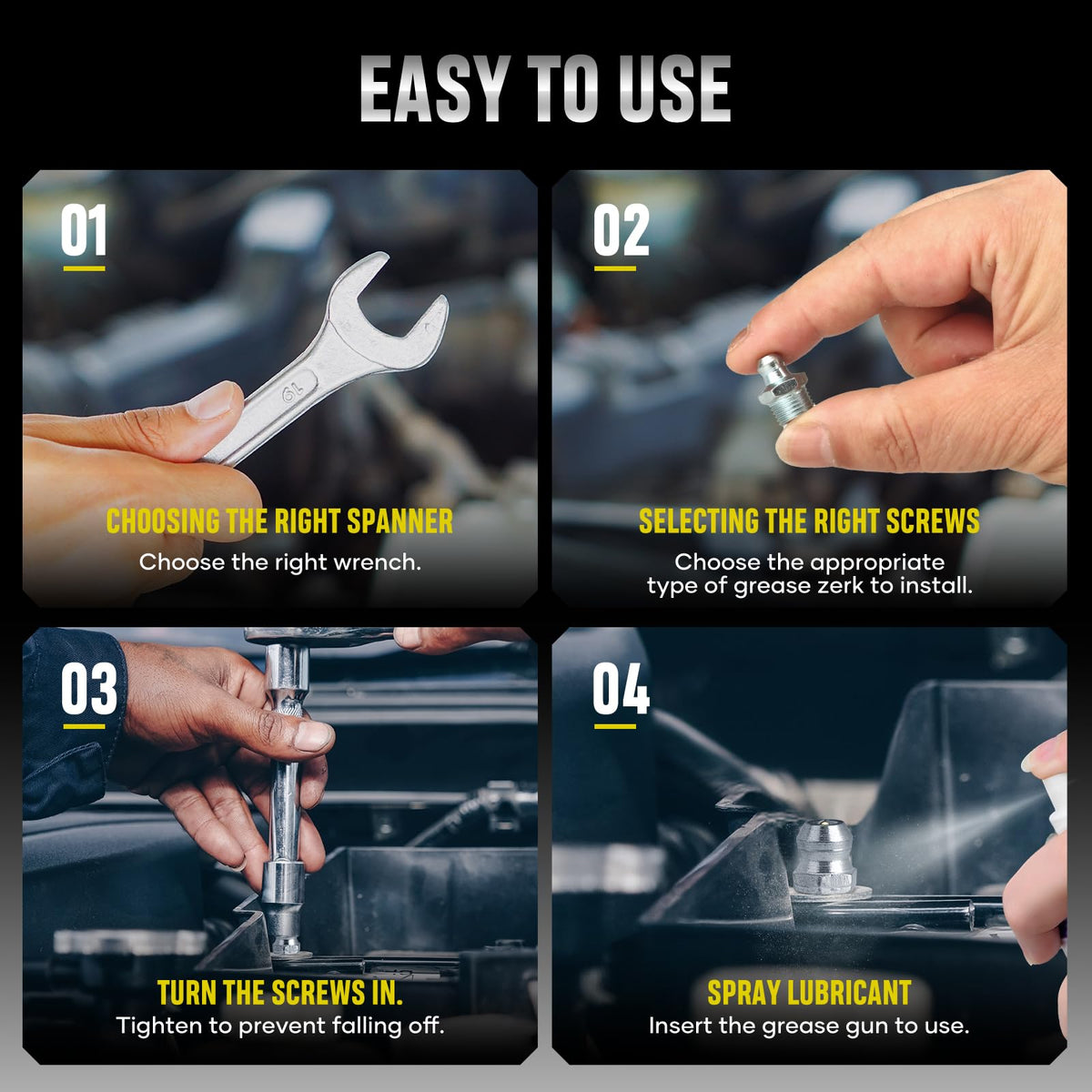 EASY TO USE

01

19

CHOOSING THE RIGHT SPANNER
Choose the right wrench.

02

SELECTING THE RIGHT SCREWS
Choose the appropriate type of grease zerk to install.

03

TURN THE SCREWS IN.
Tighten to prevent falling off.

04

SPRAY LUBRICANT
Insert the grease gun to use.