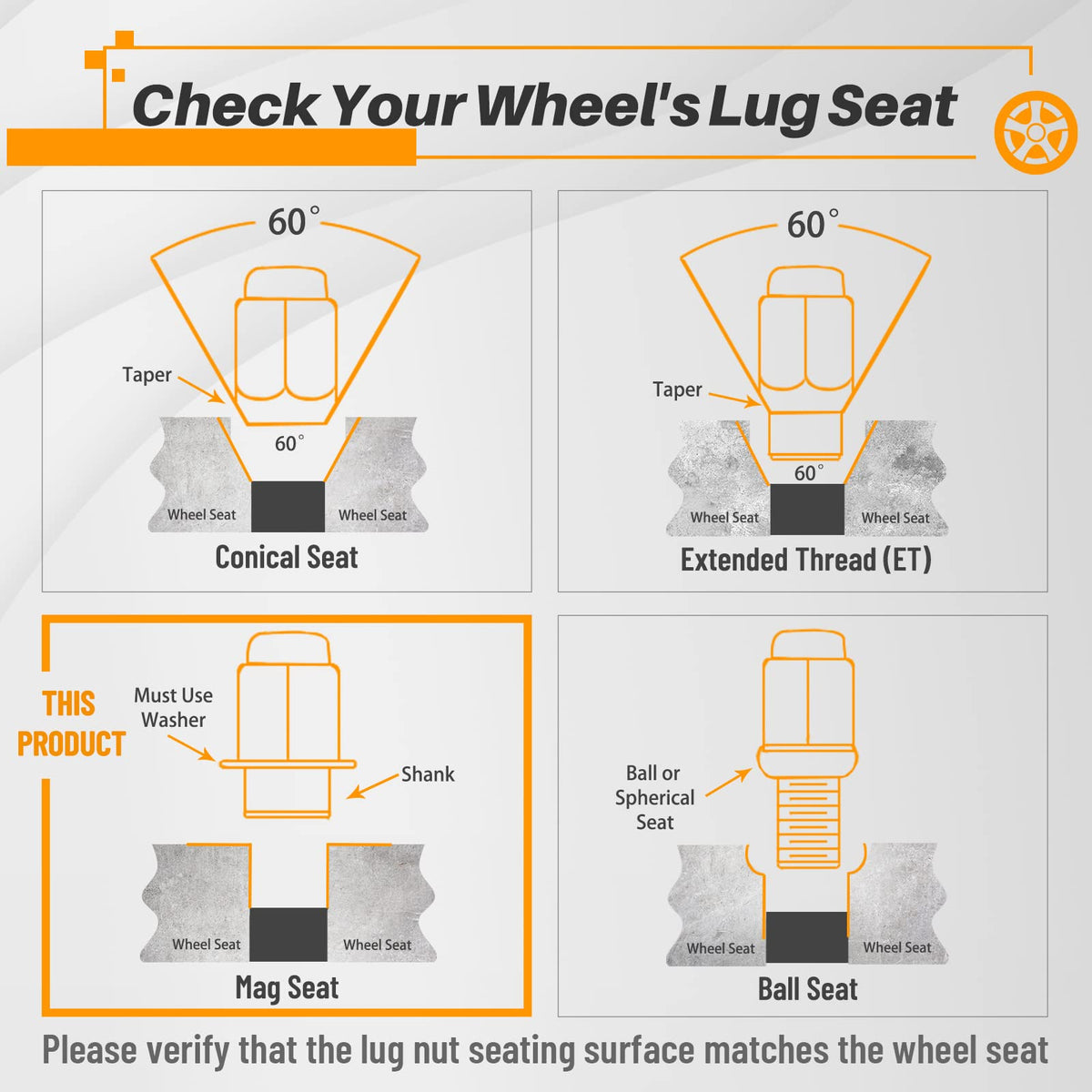 Check Your Wheel's Lug Seat

60°

Taper

60°

Wheel Seat

Wheel Seat

Conical Seat

60°

Taper

60°

Wheel Seat

Wheel Seat

Extended Thread (ET)

THIS PRODUCT

Must Use Washer

Shank

Wheel Seat

Wheel Seat

Mag Seat

Ball or Spherical Seat

Wheel Seat

Wheel Seat

Ball Seat

Please verify that the lug nut seating surface matches the wheel seat