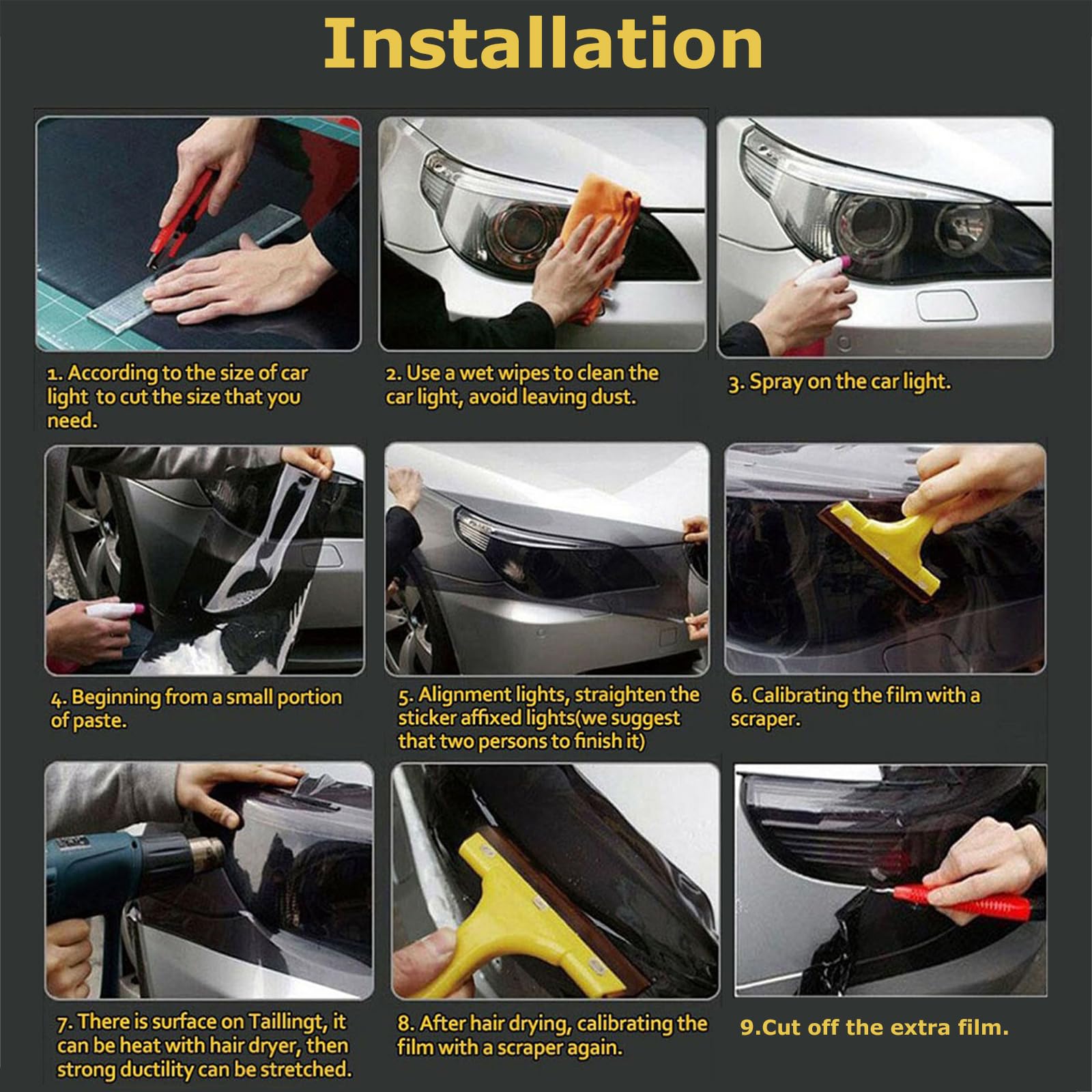 Installation

1. According to the size of car light to cut the size that you need.

2. Use a wet wipes to clean the car light, avoid leaving dust.

3. Spray on the car light.

4. Beginning from a small portion of paste.

5. Alignment lights, straighten the sticker affixed lights(we suggest that two persons to finish it)

6. Calibrating the film with a scraper.

7. There is surface on Taillingt, it can be heat with hair dryer, then strong ductility can be stretched.

8. After hair drying, calibrating the film with a scraper again.

9.Cut off the extra film.