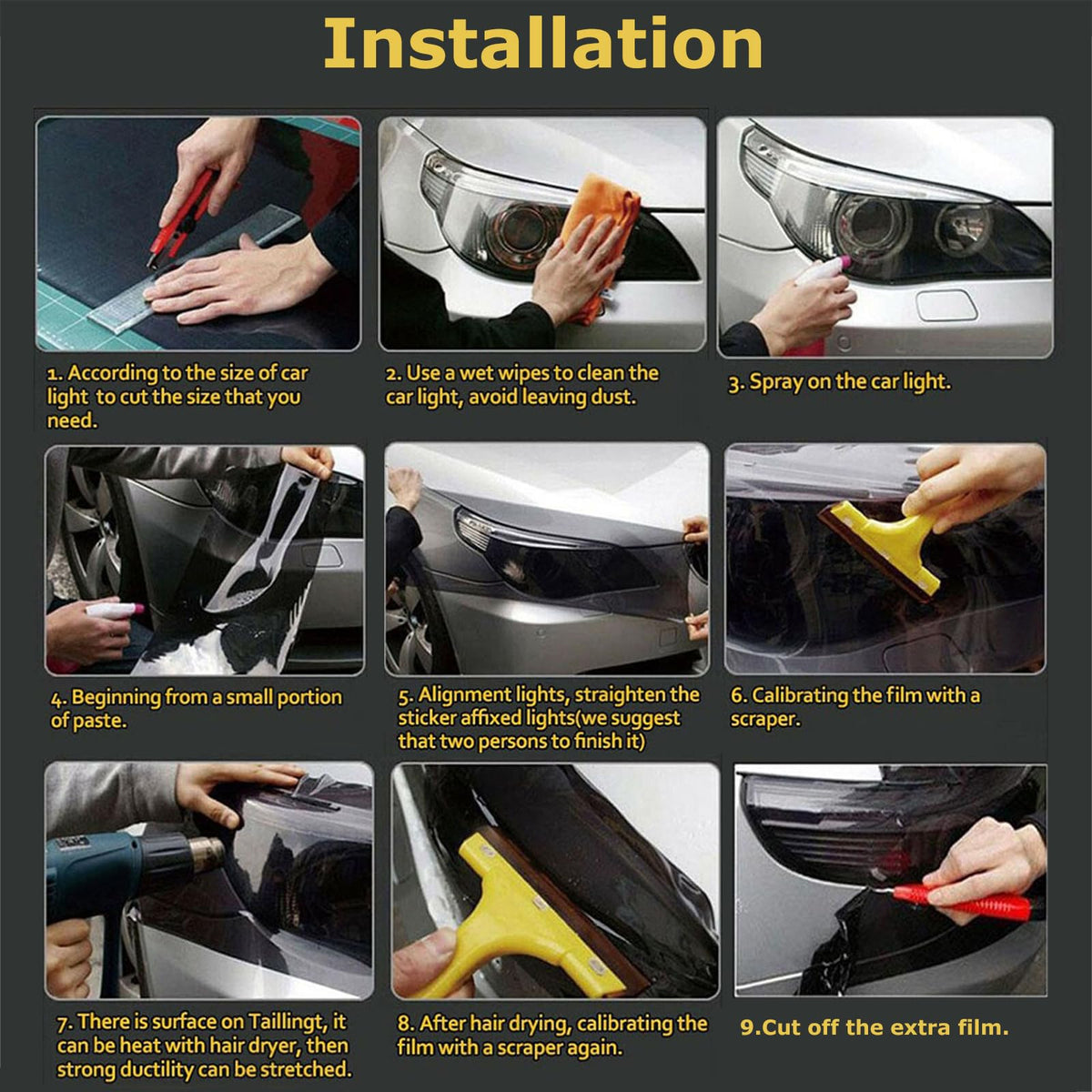 Installation

1. According to the size of car light to cut the size that you need.

2. Use a wet wipes to clean the car light, avoid leaving dust.

3. Spray on the car light.

4. Beginning from a small portion of paste.

5. Alignment lights, straighten the sticker affixed lights(we suggest that two persons to finish it)

6. Calibrating the film with a scraper.

7. There is surface on Taillingt, it can be heat with hair dryer, then strong ductility can be stretched.

8. After hair drying, calibrating the film with a scraper again.

9.Cut off the extra film.