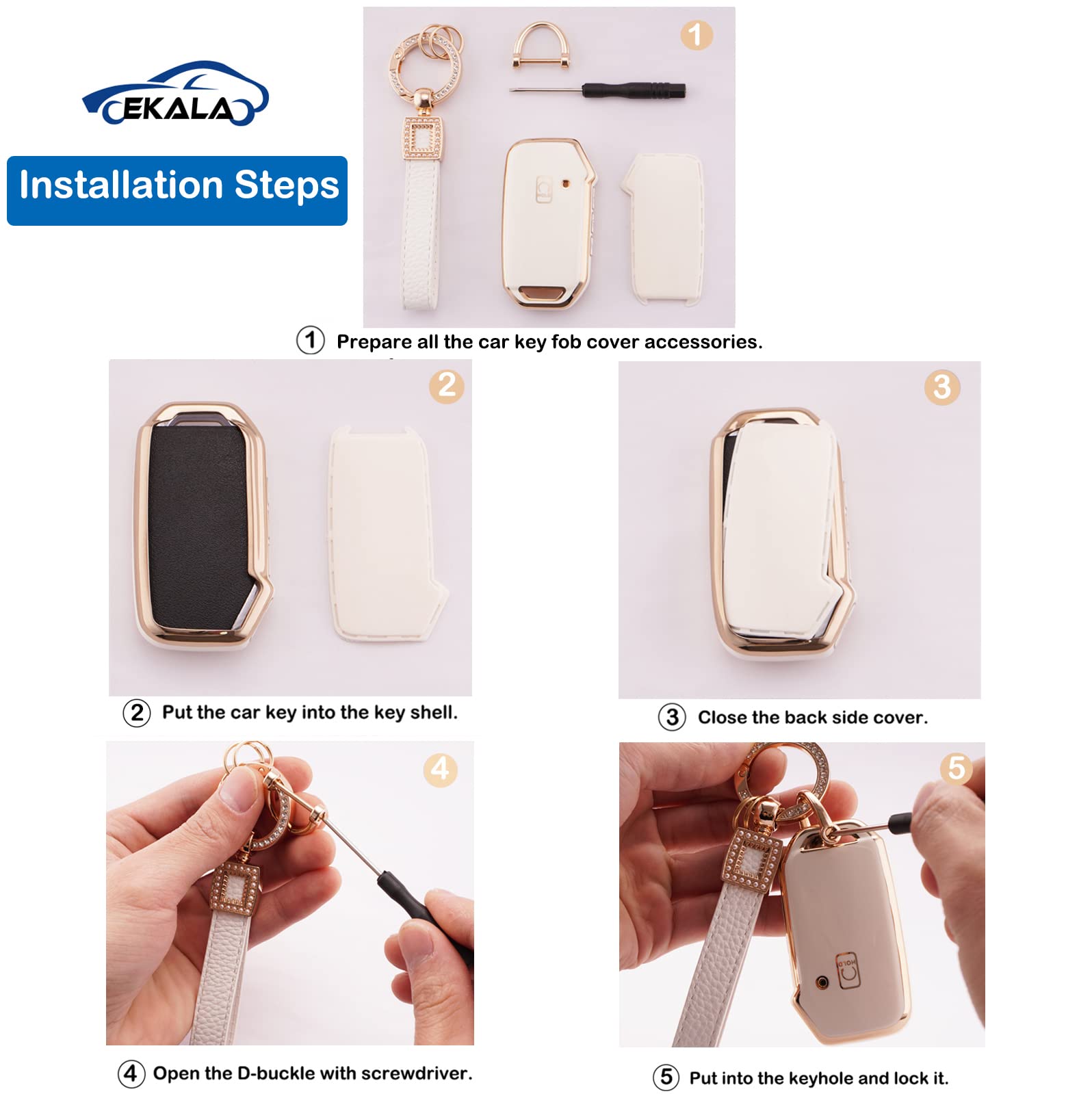 EKALA

Installation Steps

1

① Prepare all the car key fob cover accessories.

2

② Put the car key into the key shell.

3

③ Close the back side cover.

4

④ Open the D-buckle with screwdriver.

5

HOLD

⑤ Put into the keyhole and lock it.