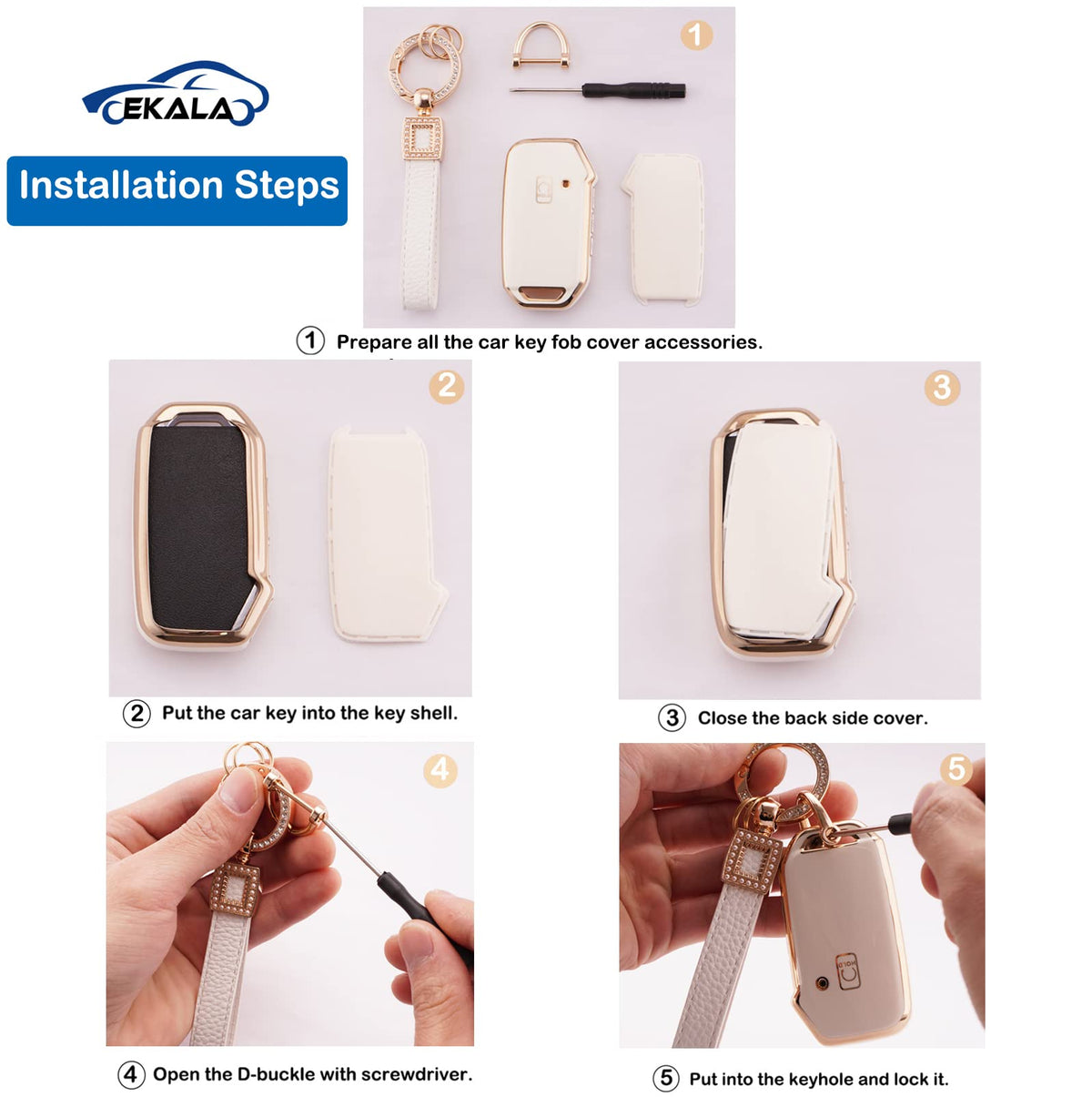 EKALA

Installation Steps

1

① Prepare all the car key fob cover accessories.

2

② Put the car key into the key shell.

3

③ Close the back side cover.

4

④ Open the D-buckle with screwdriver.

5

HOLD

⑤ Put into the keyhole and lock it.