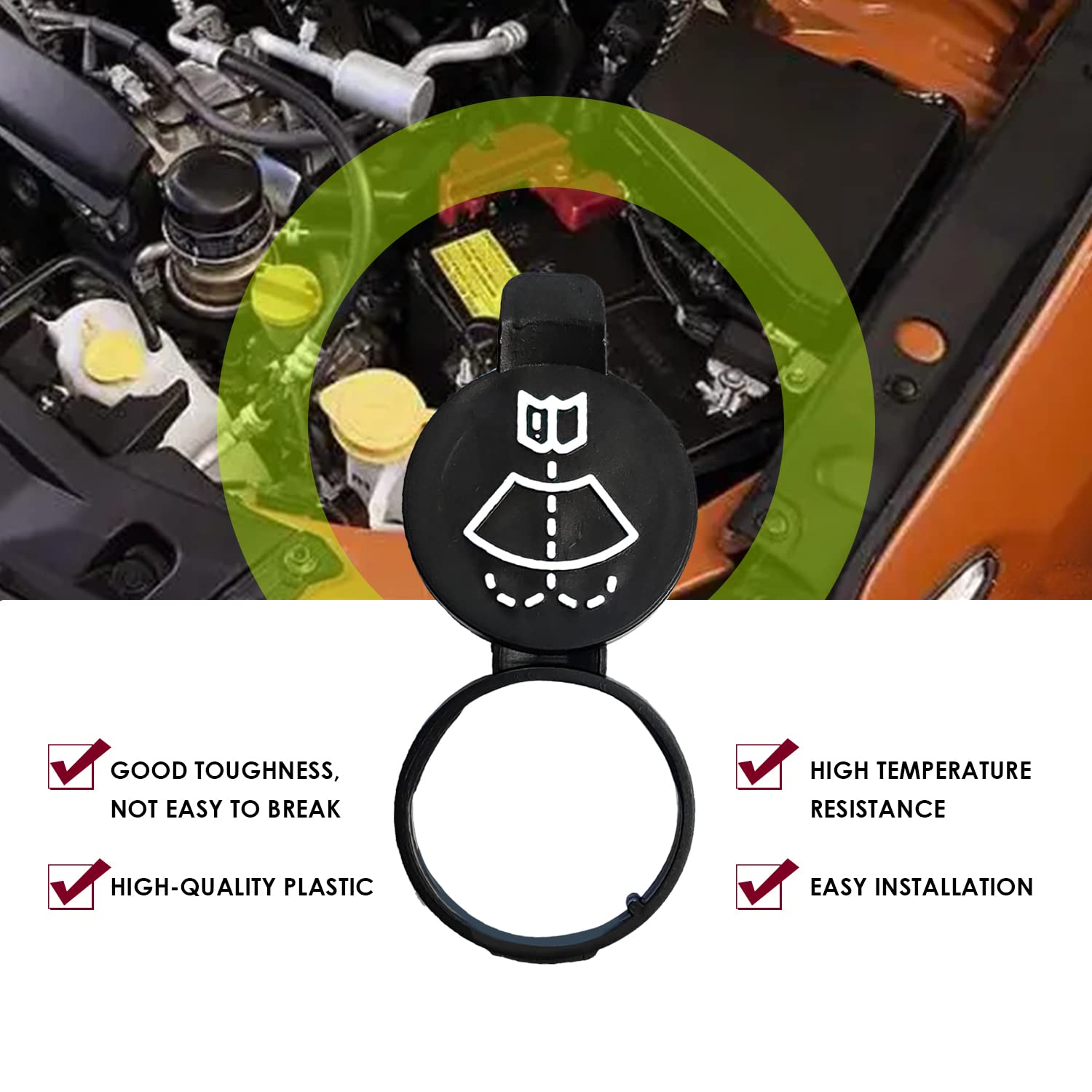 GOOD TOUGHNESS, NOT EASY TO BREAK

HIGH-QUALITY PLASTIC

HIGH TEMPERATURE RESISTANCE

EASY INSTALLATION