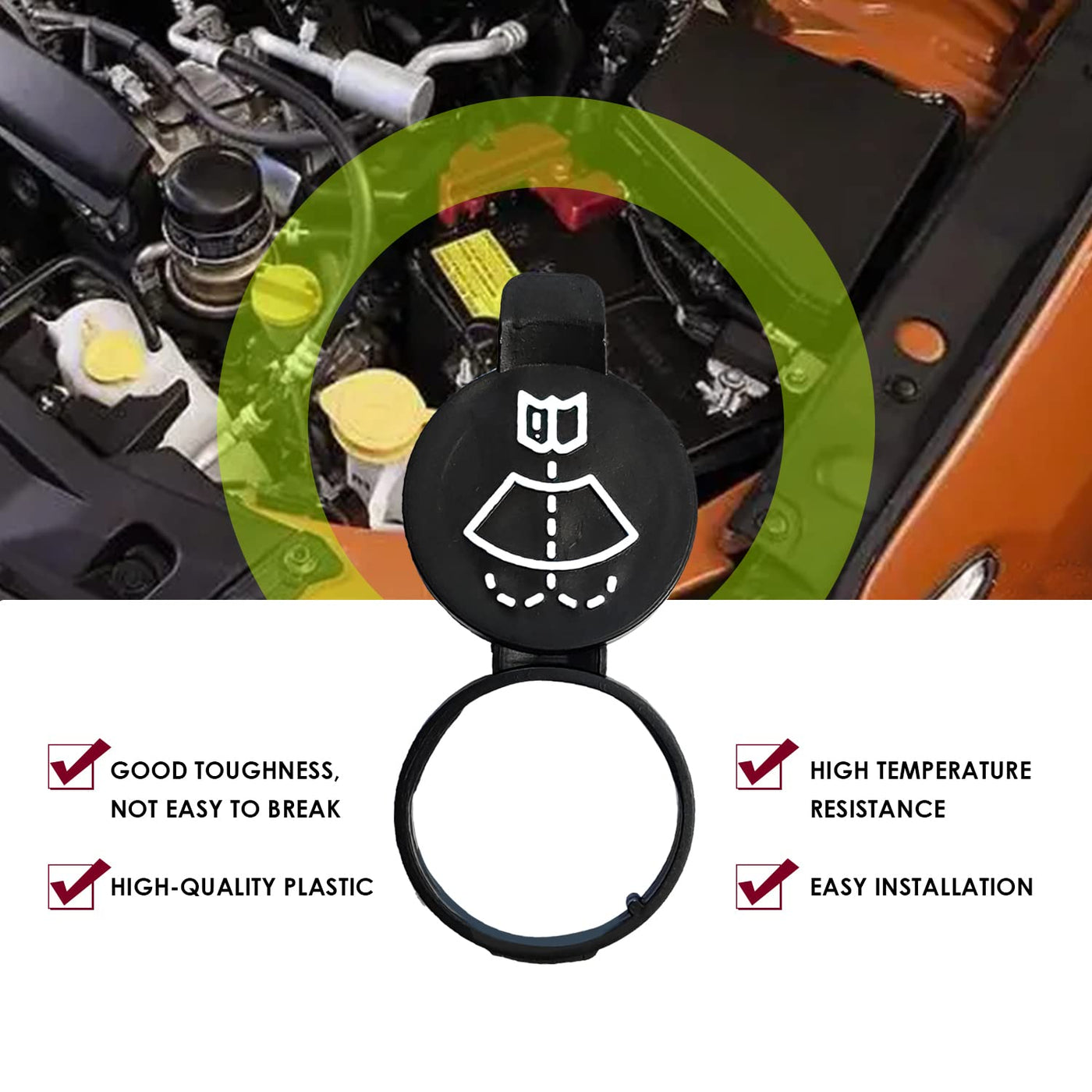 GOOD TOUGHNESS, NOT EASY TO BREAK

HIGH-QUALITY PLASTIC

HIGH TEMPERATURE RESISTANCE

EASY INSTALLATION