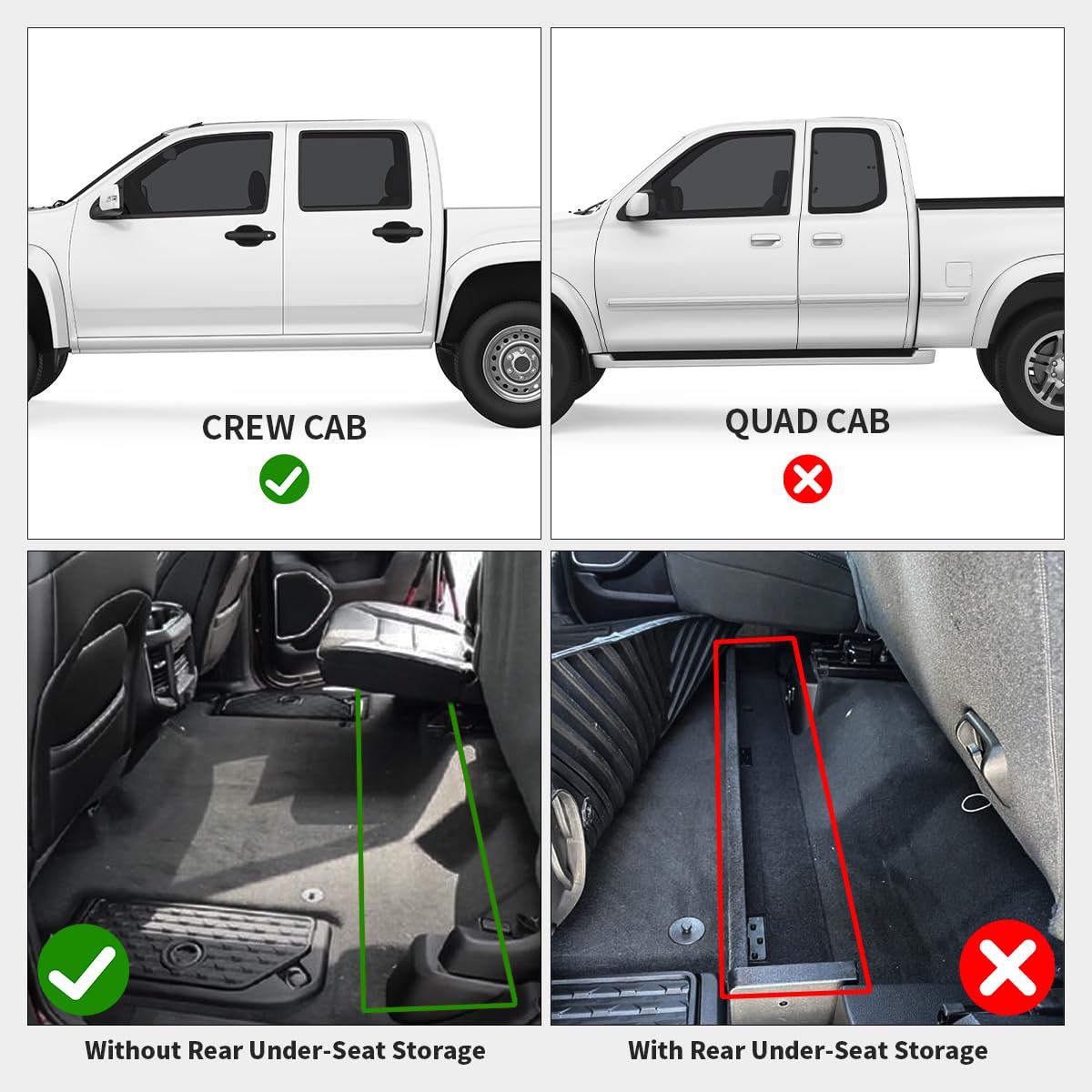 CREW CAB

QUAD CAB

Without Rear Under-Seat Storage

With Rear Under-Seat Storage