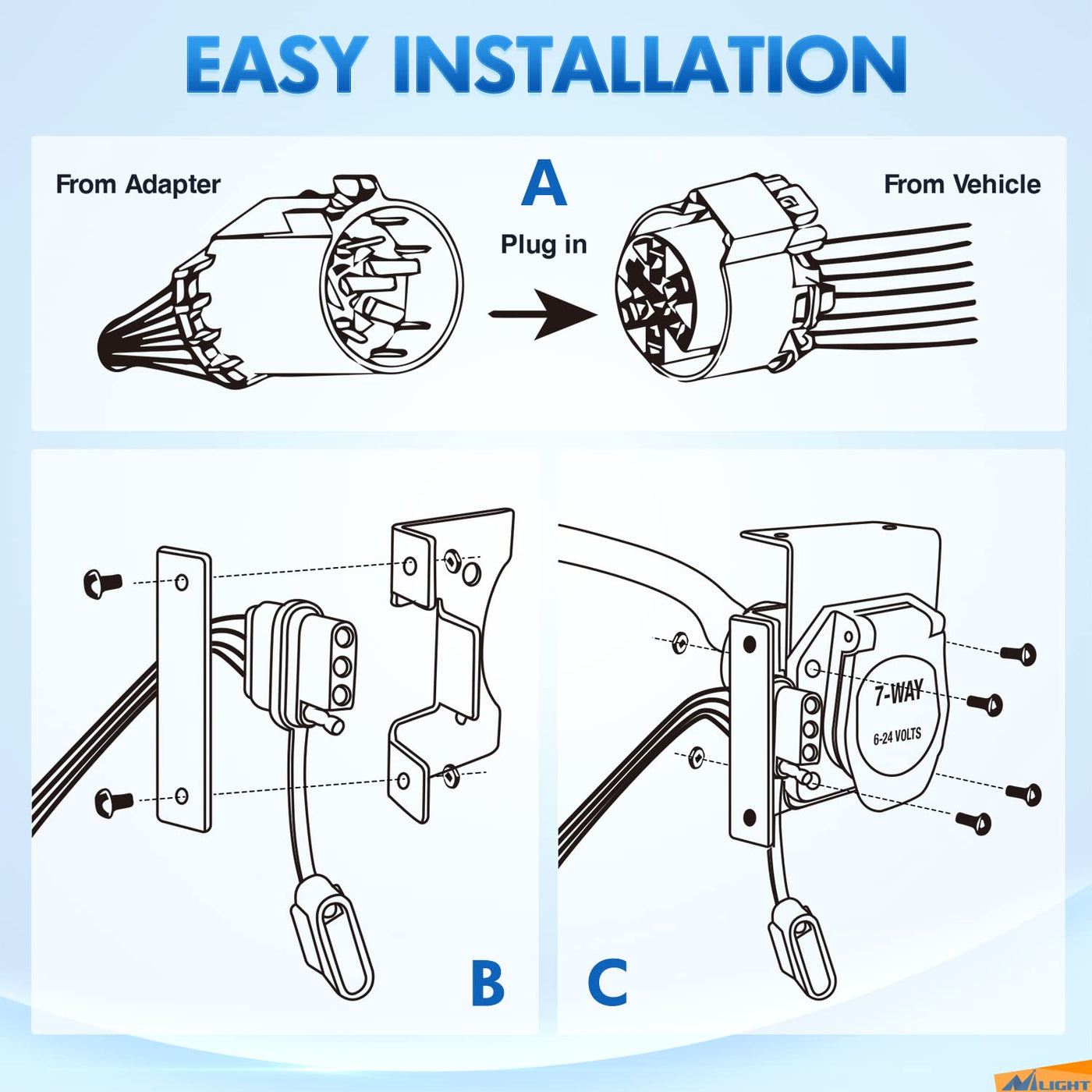 EASY INSTALLATION

From Adapter

A

Plug in

From Vehicle

7-WAY

6-24 VOLTS

B

C

NLIGHT