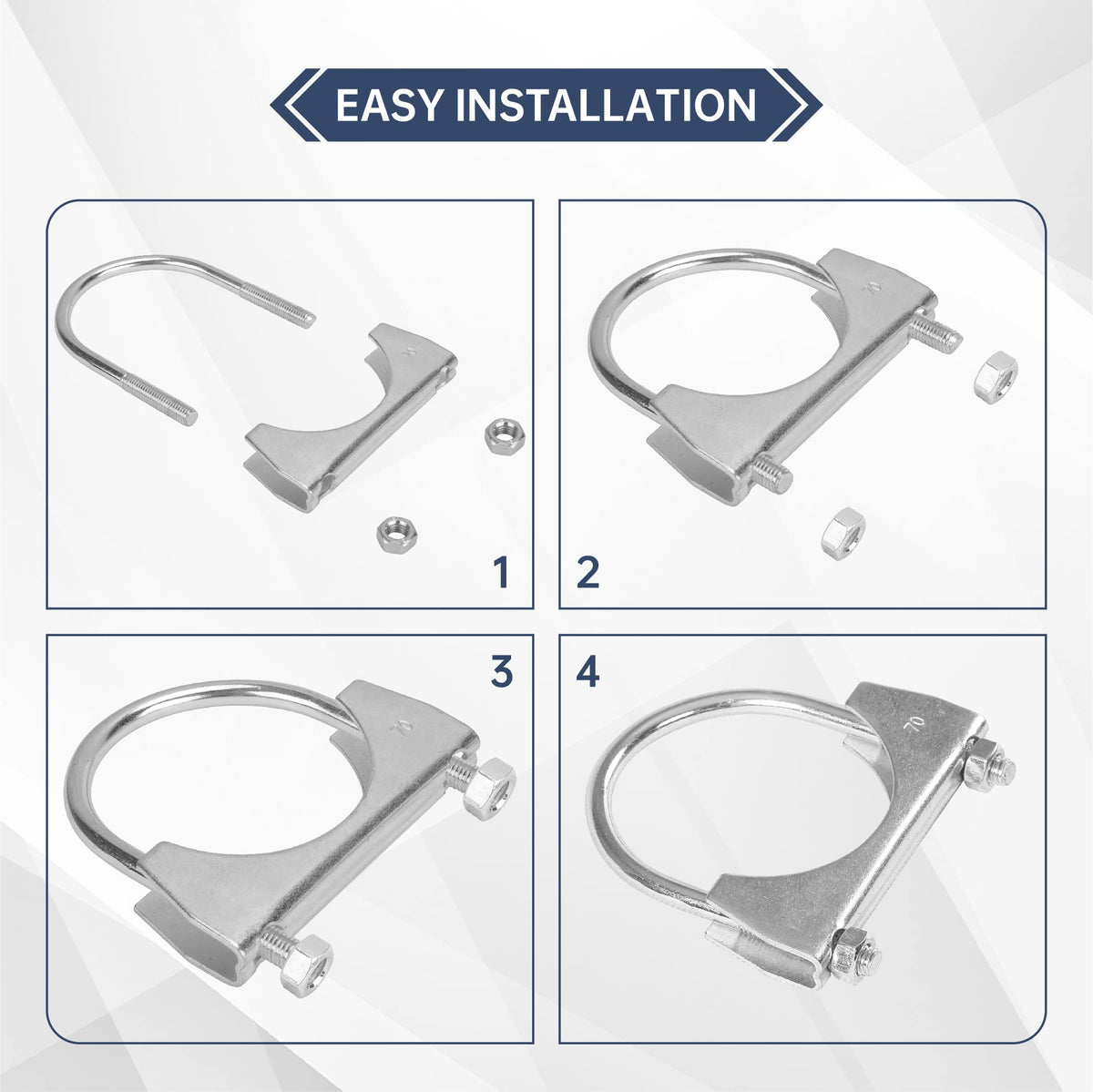 EASY INSTALLATION

70

1

70

2

3

70

4

70