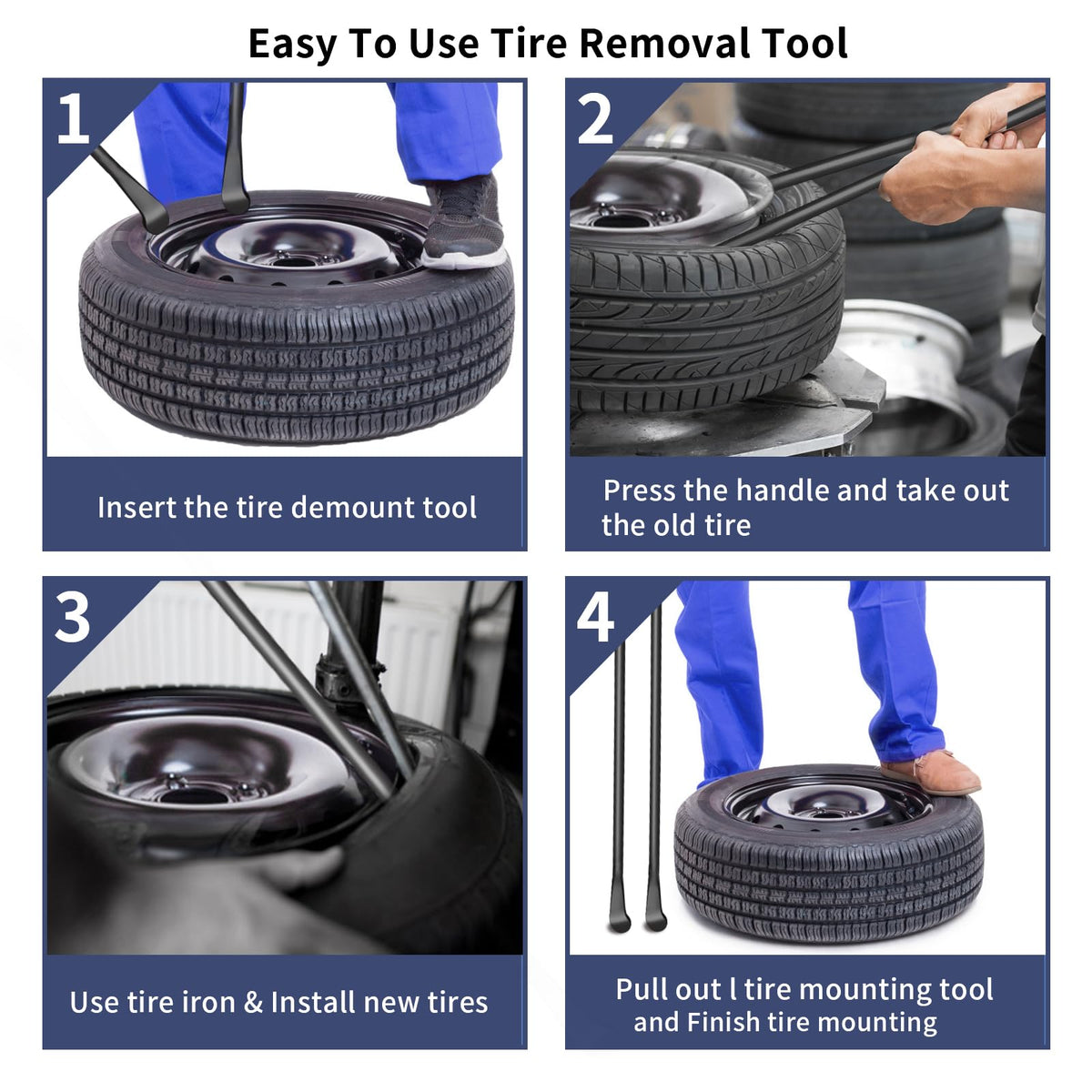 Easy To Use Tire Removal Tool

1

Insert the tire demount tool

2

Press the handle and take out the old tire

3

Use tire iron & Install new tires

4

Pull out l tire mounting tool and Finish tire mounting